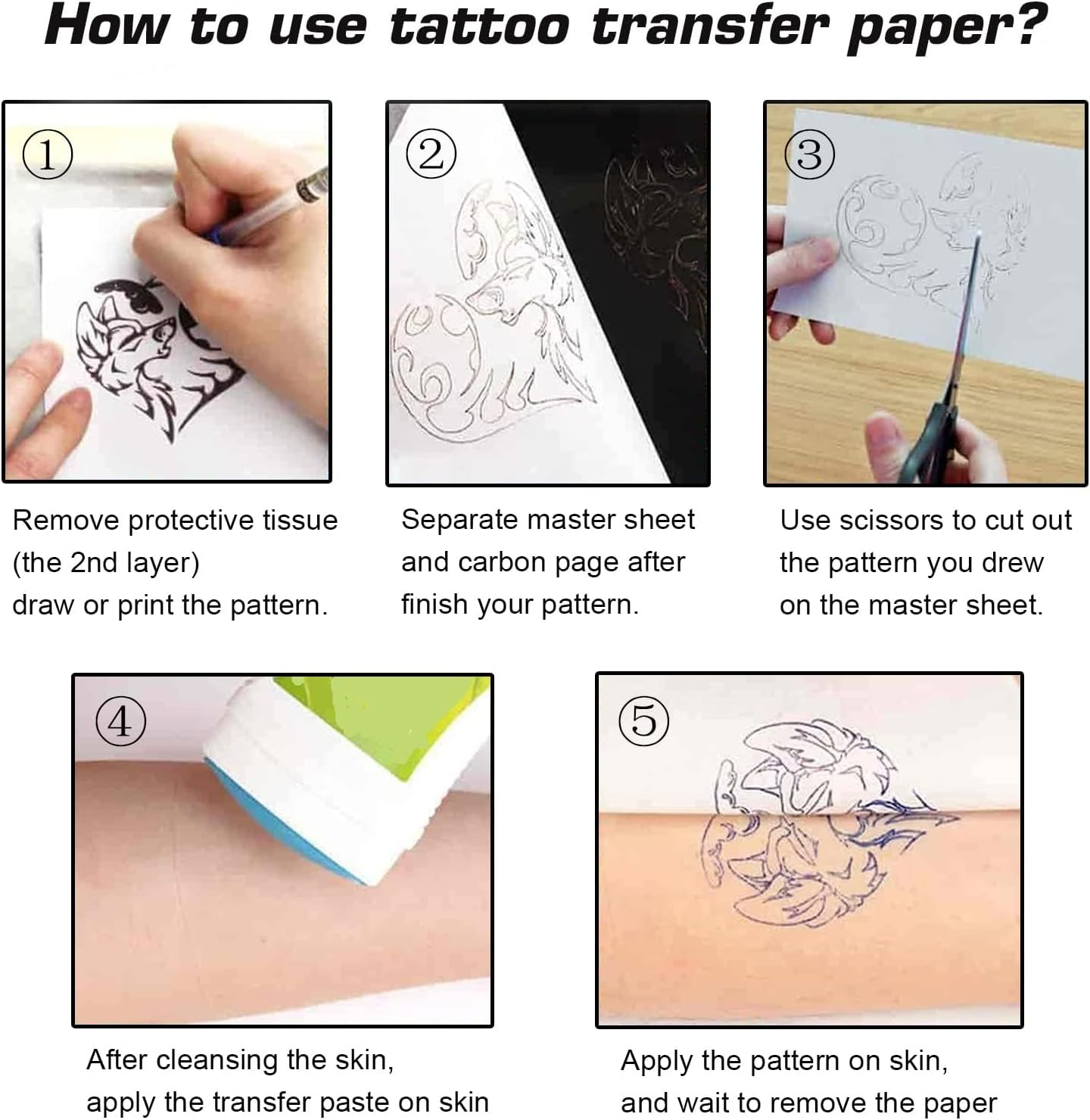 How to use tattoo transfer paper?

①

Remove protective tissue (the 2nd layer) draw or print the pattern.

②

Separate master sheet and carbon page after finish your pattern.

③

Use scissors to cut out the pattern you drew on the master sheet.

④

After cleansing the skin, apply the transfer paste on skin

⑤

Apply the pattern on skin, and wait to remove the paper