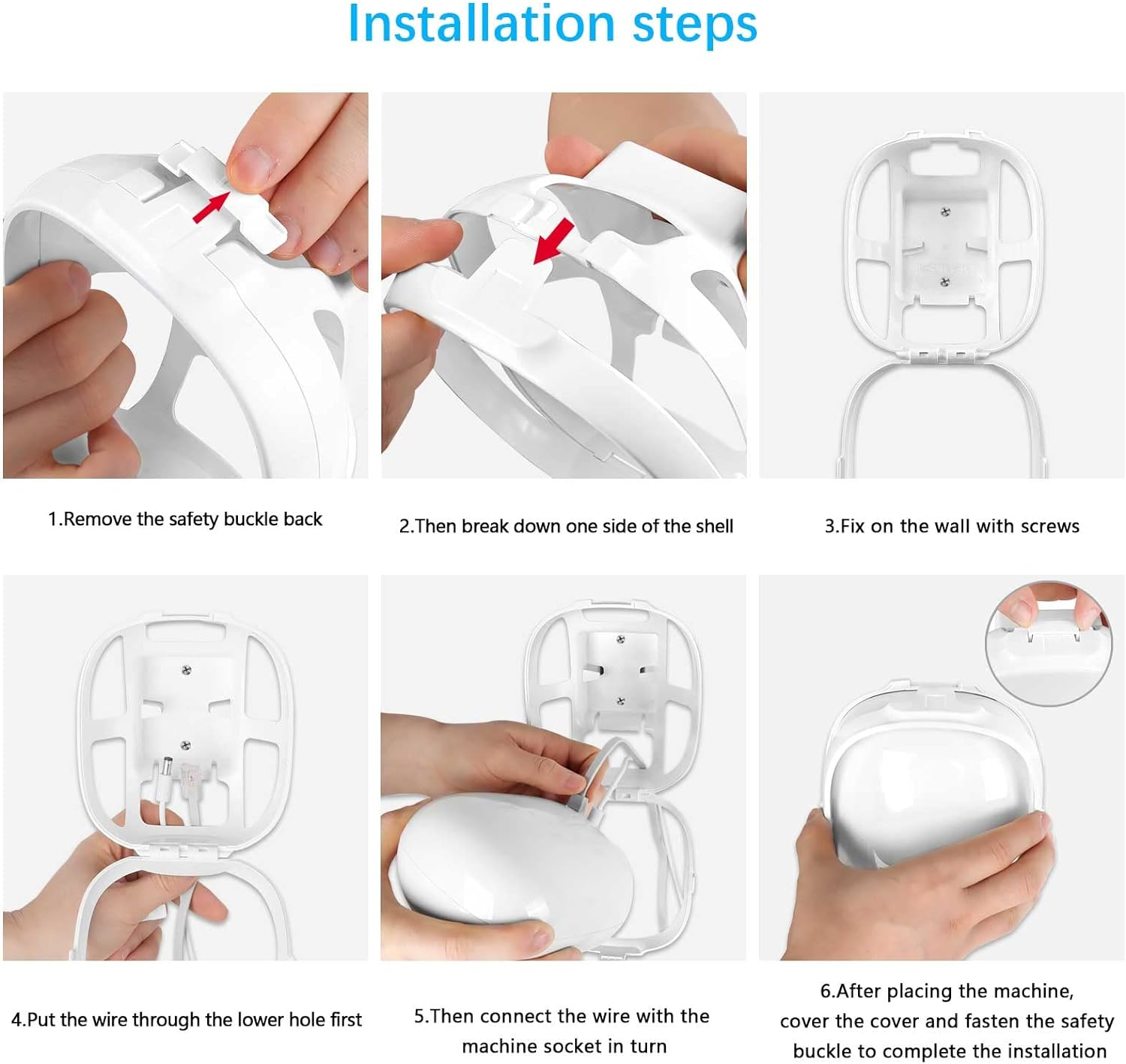 Installation steps

1.Remove the safety buckle back

2.Then break down one side of the shell

3.Fix on the wall with screws

4.Put the wire through the lower hole first

5.Then connect the wire with the machine socket in turn

6.After placing the machine, cover the cover and fasten the safety buckle to complete the installation