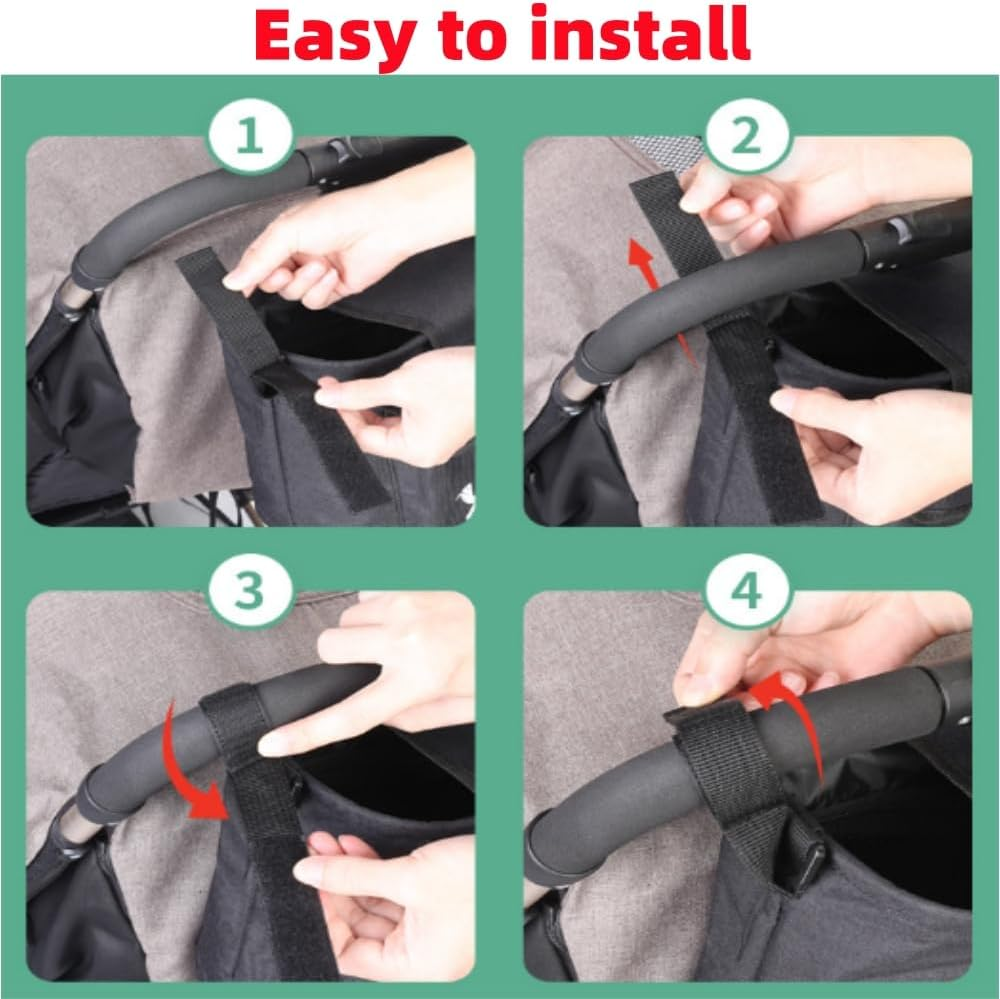 Easy to install

1

2

3

4