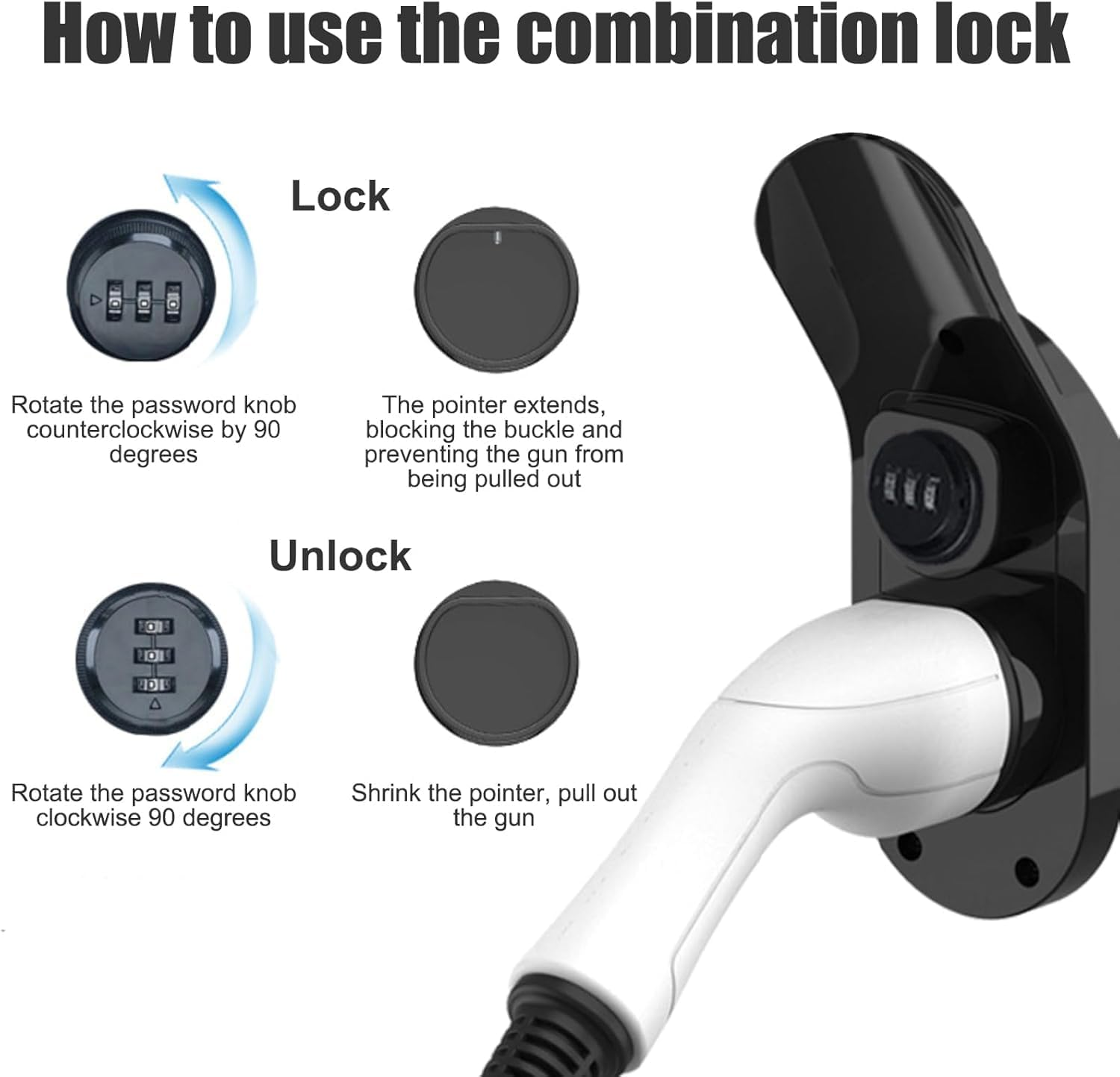 How to use the combination lock

Lock

Rotate the password knob counterclockwise by 90 degrees

The pointer extends, blocking the buckle and preventing the gun from being pulled out

Unlock

Rotate the password knob clockwise 90 degrees

Shrink the pointer, pull out the gun