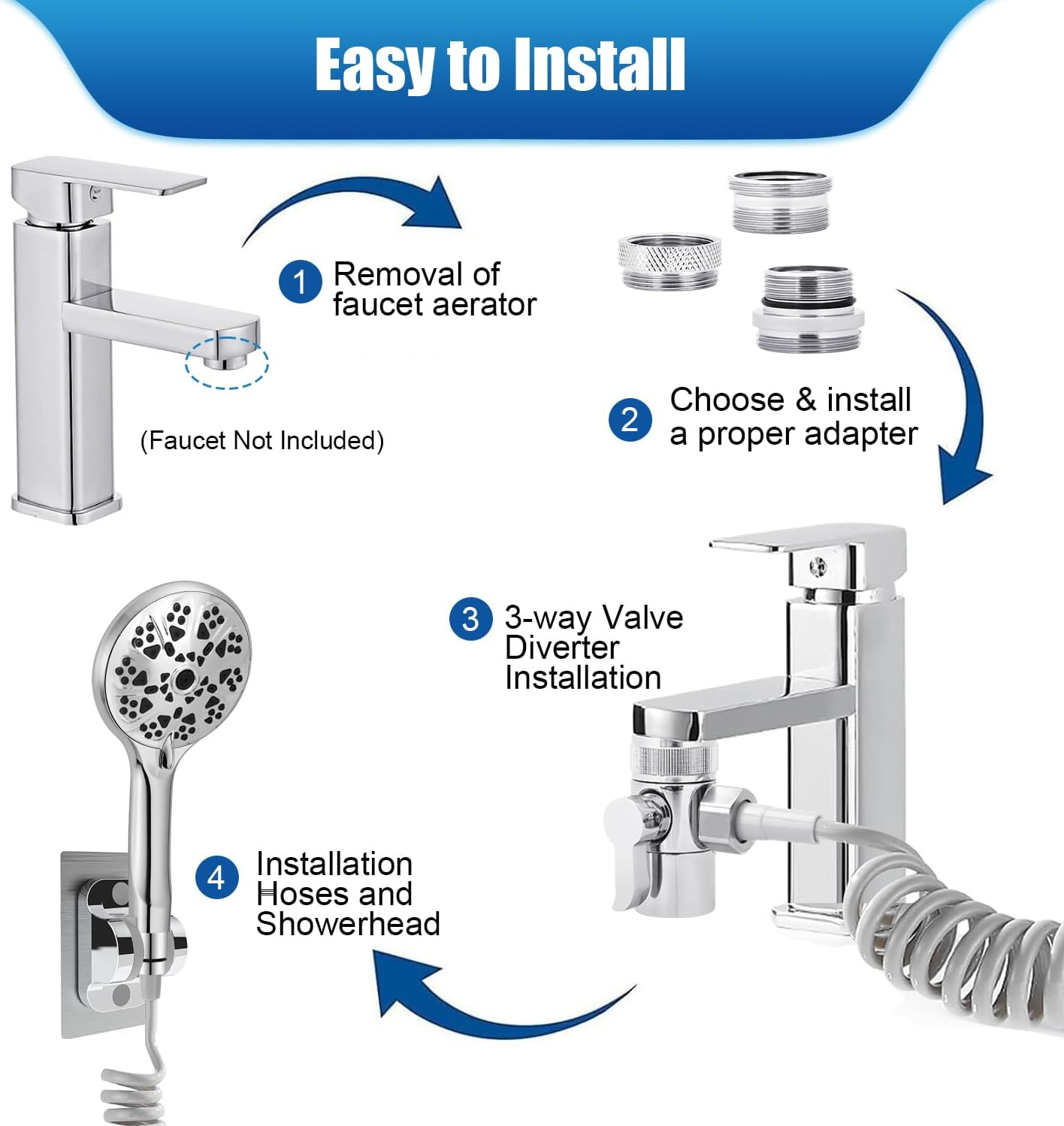 Easy to Install

1 Removal of faucet aerator

(Faucet Not Included)

2 Choose & install a proper adapter

3 3-way Valve Diverter Installation

4 Installation Hoses and Showerhead