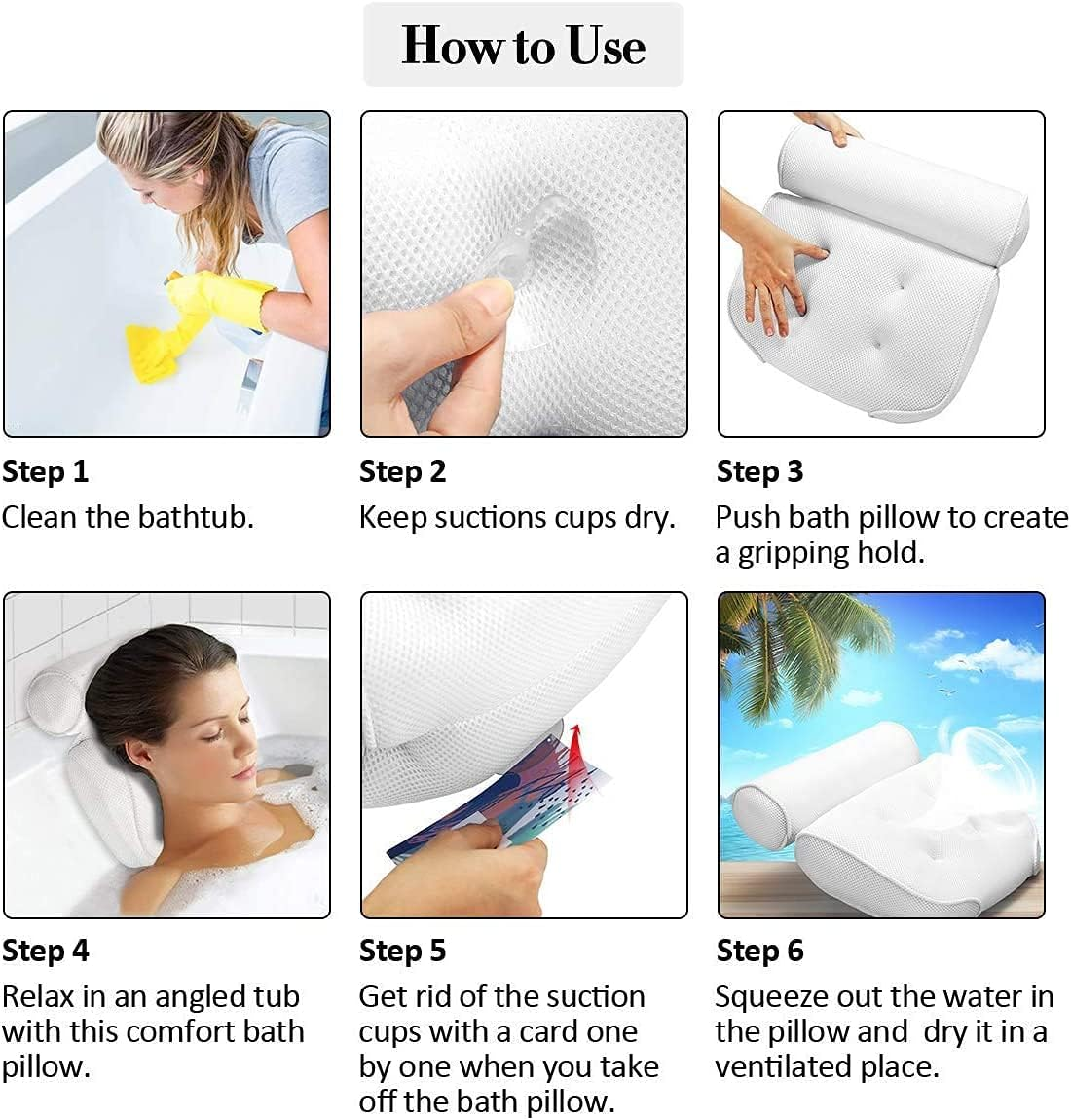 How to Use

Step 1
Clean the bathtub.

Step 2
Keep suctions cups dry.

Step 3
Push bath pillow to create a gripping hold.

Step 4
Relax in an angled tub with this comfort bath pillow.

Step 5
Get rid of the suction cups with a card one by one when you take off the bath pillow.

Step 6
Squeeze out the water in the pillow and dry it in a ventilated place.