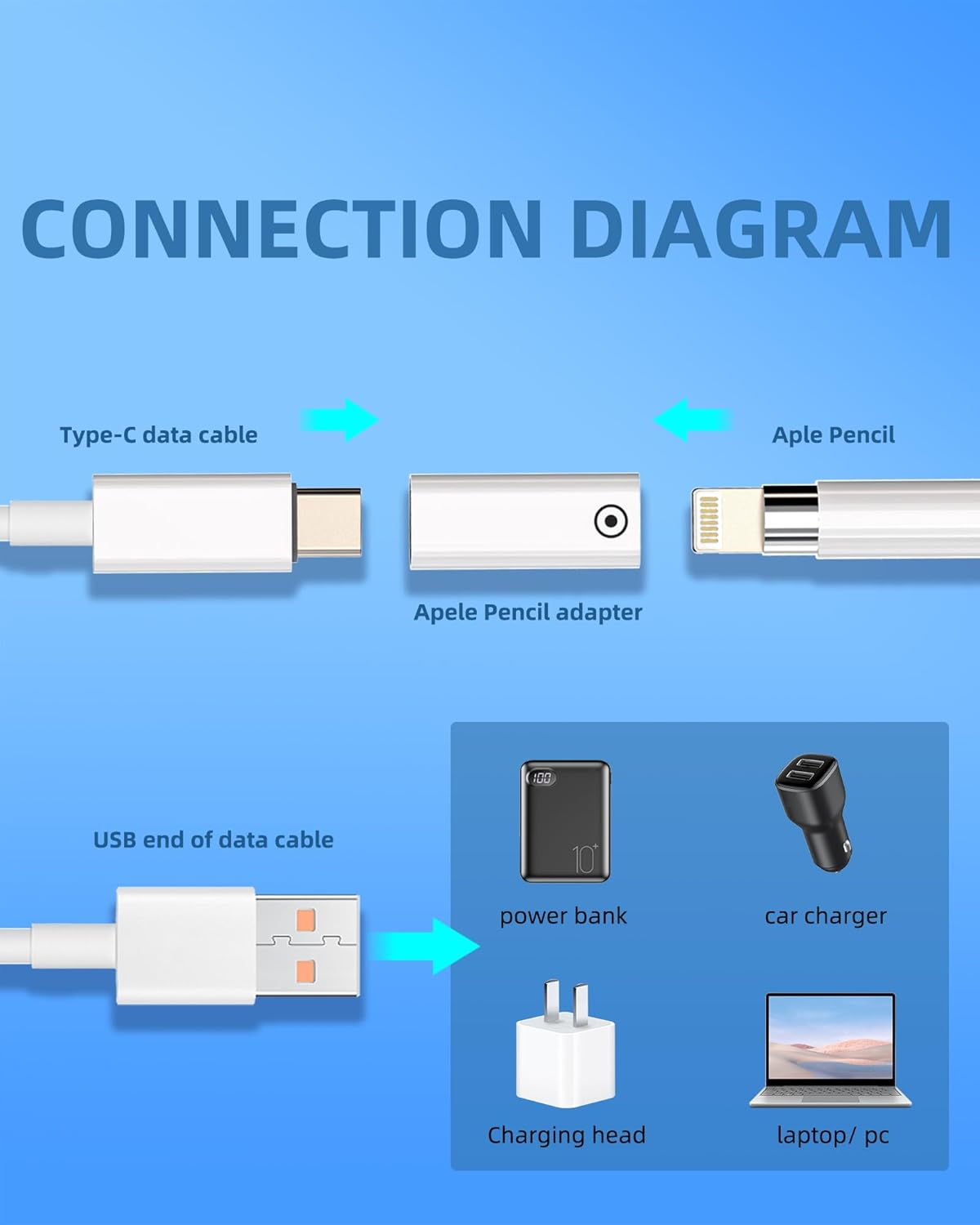 CONNECTION DIAGRAM

Type-C data cable

Aple Pencil

Apele Pencil adapter

USB end of data cable

100

10+

power bank

car charger

Charging head

laptop/ pc