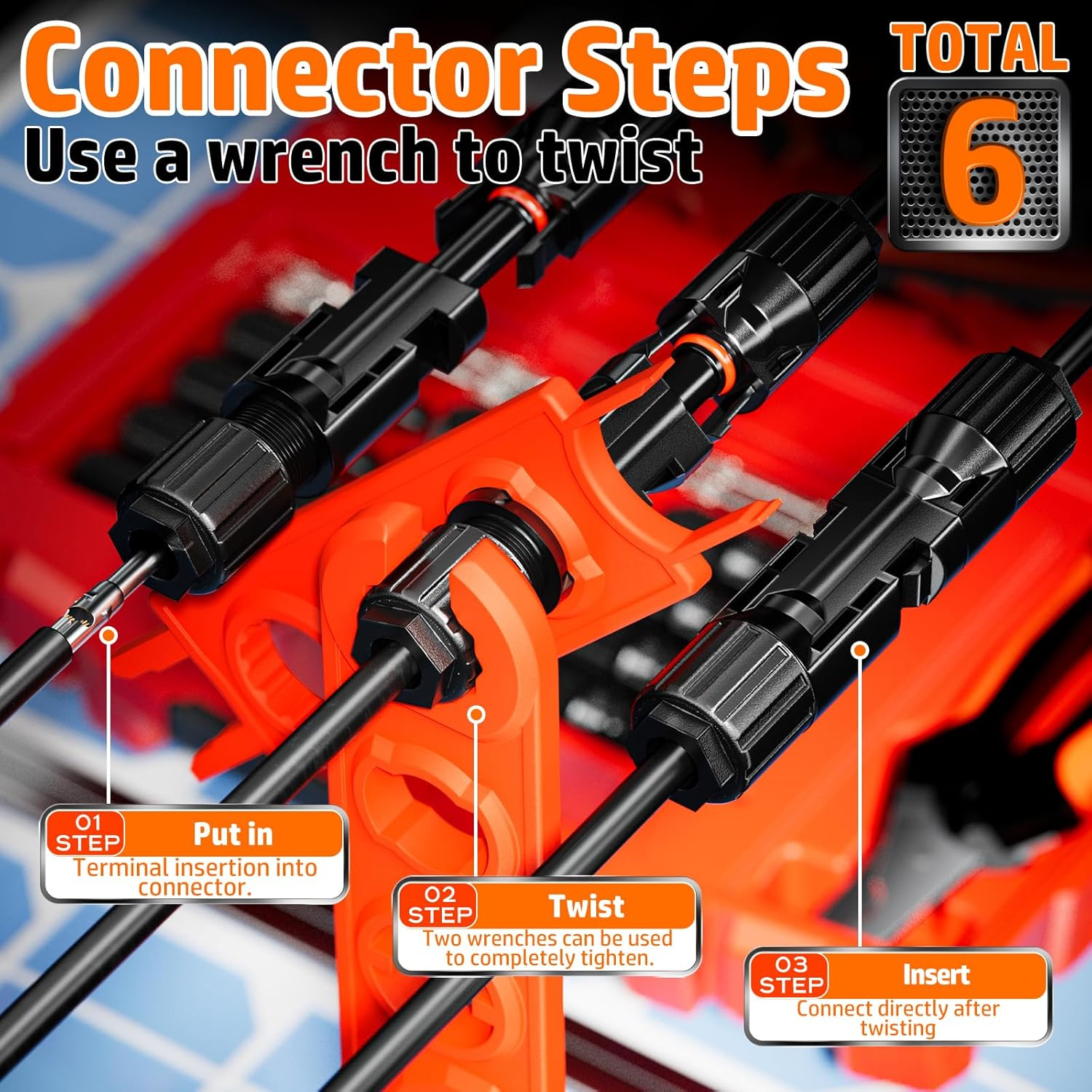 Connector Steps
Use a wrench to twist

TOTAL
6

01 STEP
Put in
Terminal insertion into connector.

02 STEP
Twist
Two wrenches can be used to completely tighten.

03 STEP
Insert
Connect directly after twisting