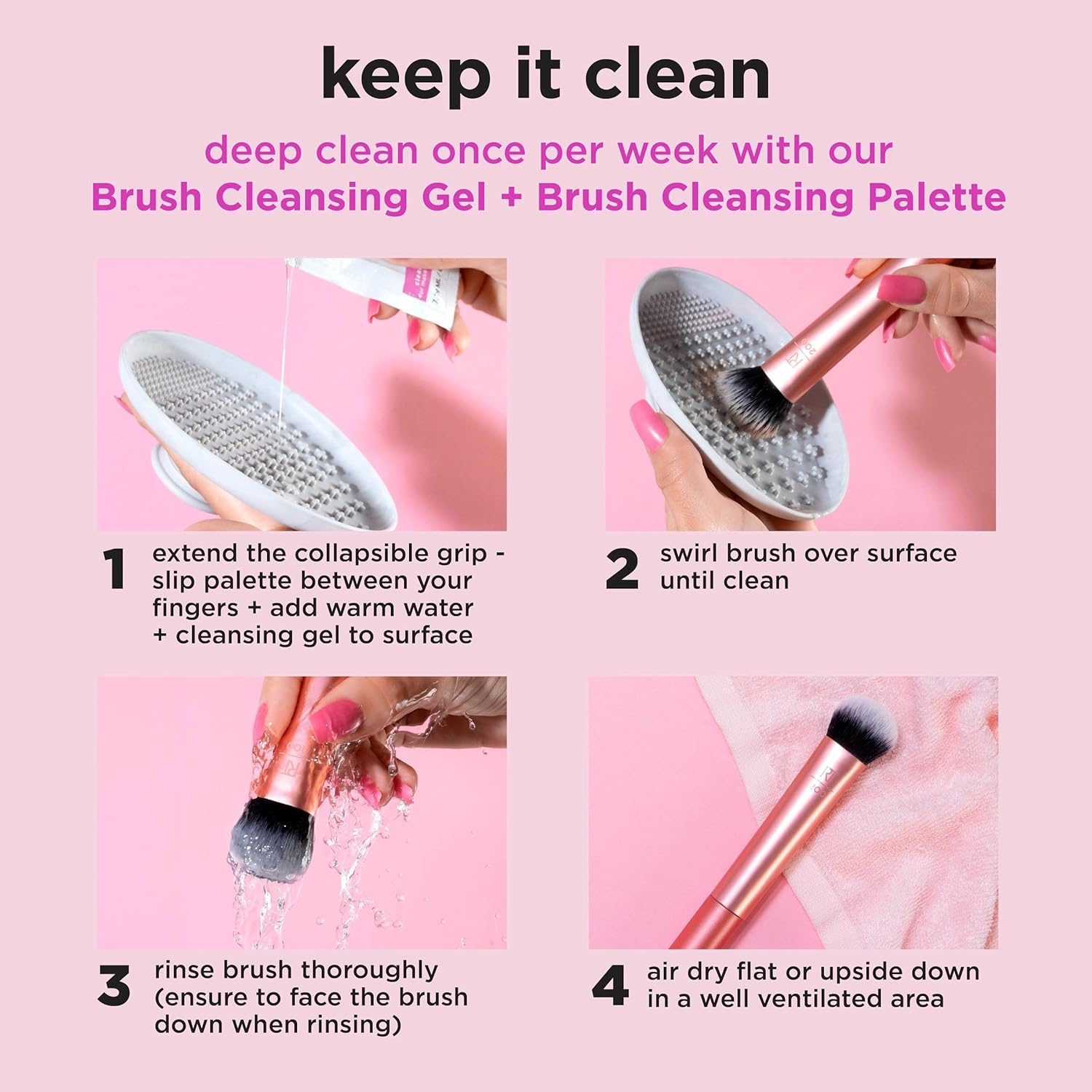 keep it clean

deep clean once per week with our
Brush Cleansing Gel + Brush Cleansing Palette

1 extend the collapsible grip - slip palette between your fingers + add warm water + cleansing gel to surface

2 swirl brush over surface until clean

3 rinse brush thoroughly (ensure to face the brush down when rinsing)

4 air dry flat or upside down in a well ventilated area