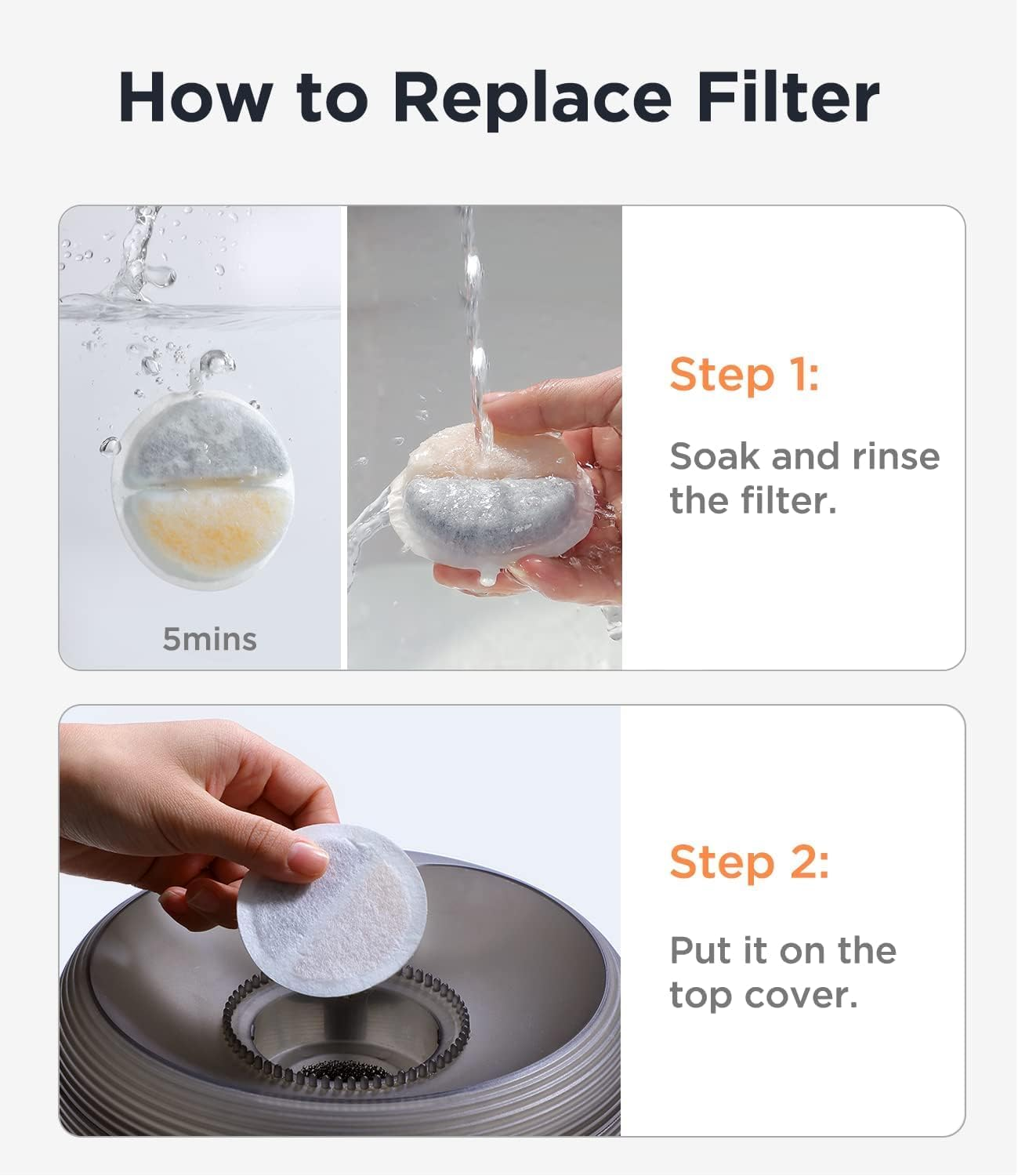 How to Replace Filter

5mins

Step 1:

Soak and rinse the filter.

Step 2:

Put it on the top cover.