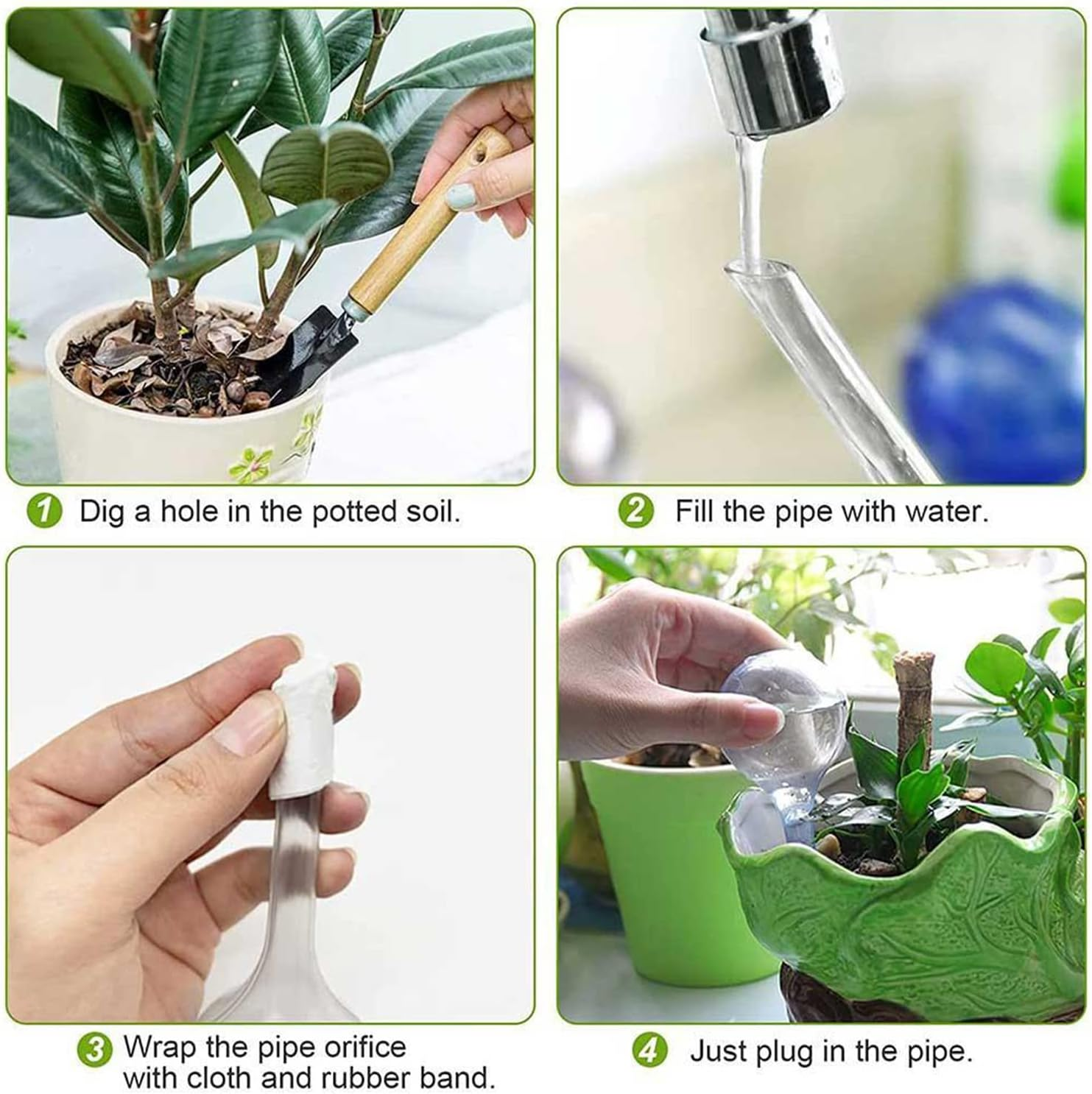 1 Dig a hole in the potted soil.

2 Fill the pipe with water.

3 Wrap the pipe orifice with cloth and rubber band.

4 Just plug in the pipe.