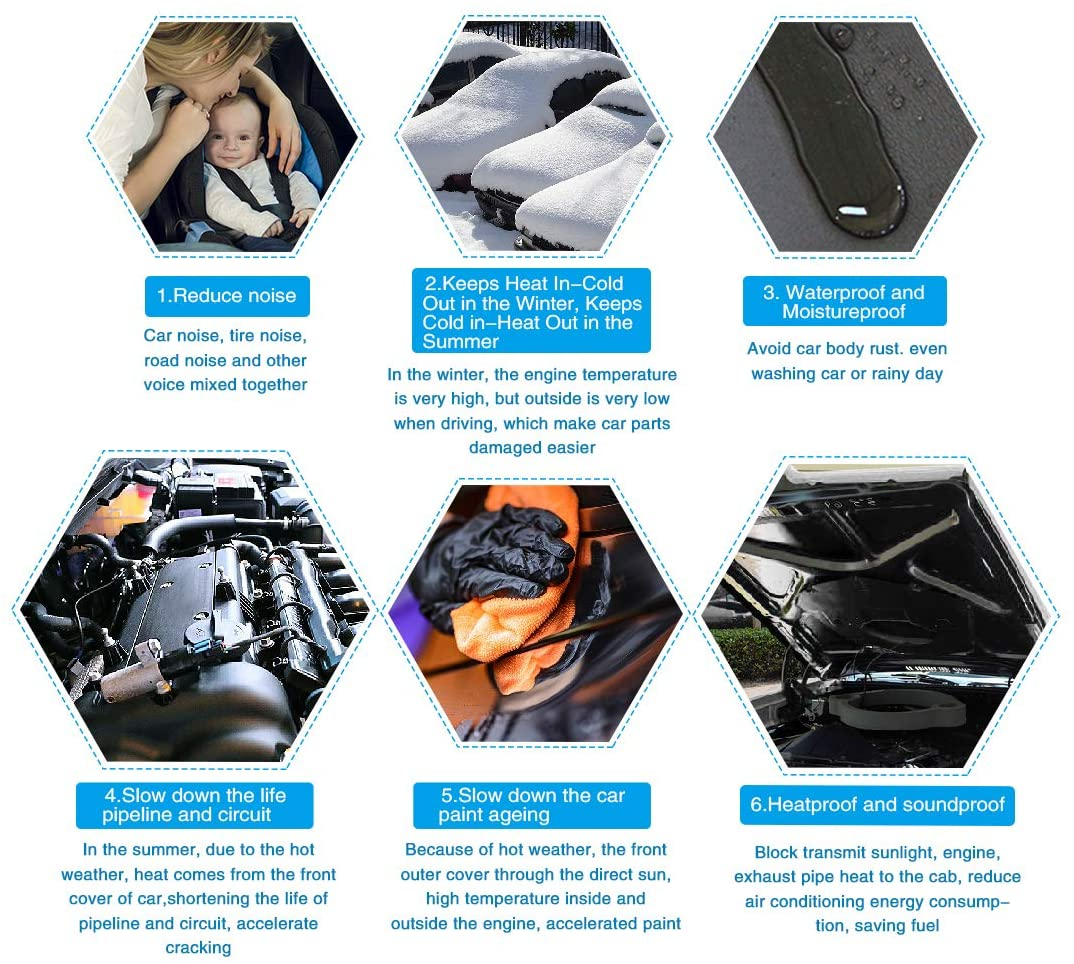 1.Reduce noise

Car noise, tire noise, road noise and other voice mixed together

2.Keeps Heat In-Cold Out in the Winter, Keeps Cold in-Heat Out in the Summer

In the winter, the engine temperature is very high, but outside is very low when driving, which make car parts damaged easier

3. Waterproof and Moistureproof

Avoid car body rust. even washing car or rainy day

4.Slow down the life pipeline and circuit

In the summer, due to the hot weather, heat comes from the front cover of car,shortening the life of pipeline and circuit, accelerate cracking

5.Slow down the car paint ageing

Because of hot weather, the front outer cover through the direct sun, high temperature inside and outside the engine, accelerated paint

6.Heatproof and soundproof

Block transmit sunlight, engine, exhaust pipe heat to the cab, reduce air conditioning energy consumption, saving fuel