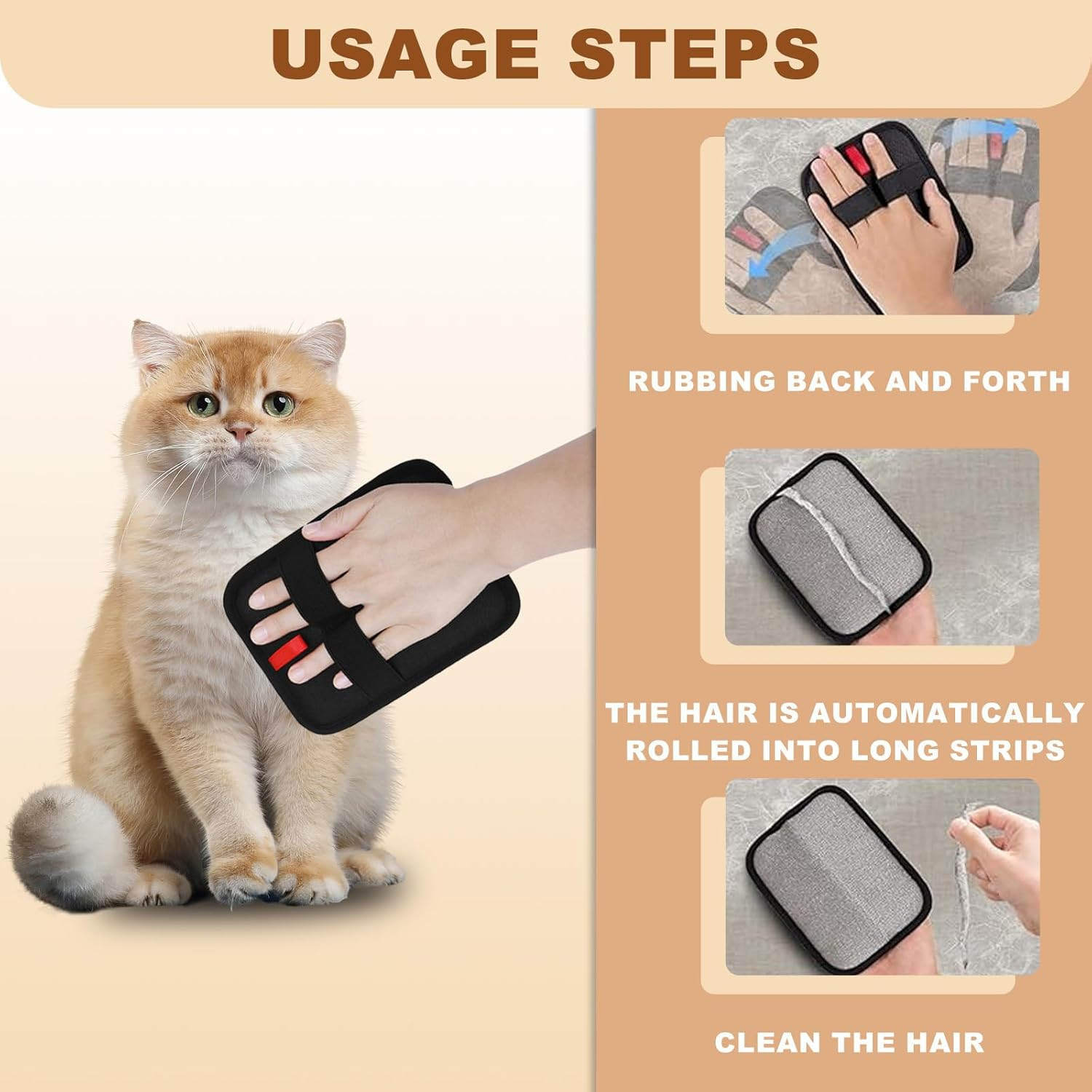 USAGE STEPS

RUBBING BACK AND FORTH

THE HAIR IS AUTOMATICALLY ROLLED INTO LONG STRIPS

CLEAN THE HAIR