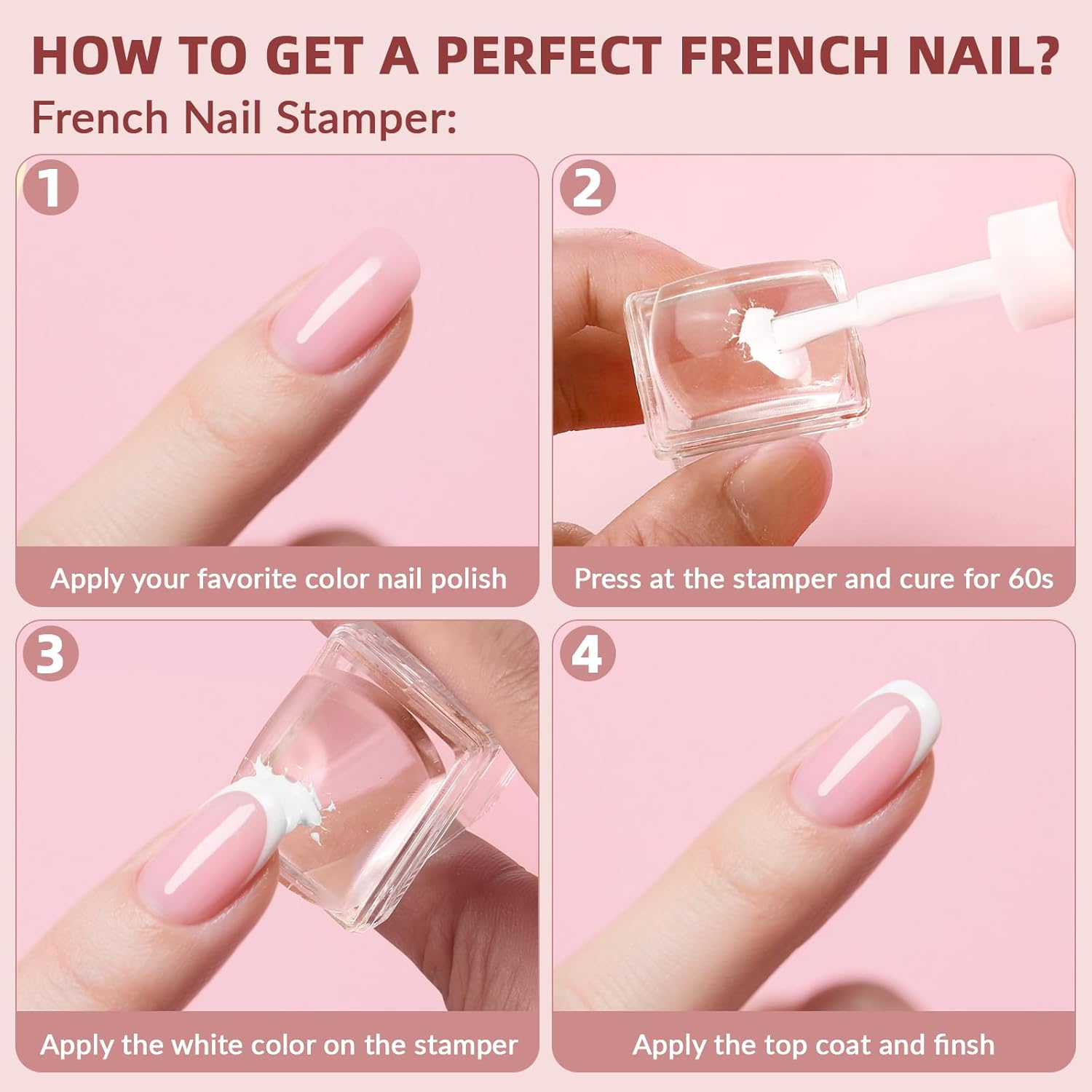 HOW TO GET A PERFECT FRENCH NAIL?
French Nail Stamper:

1
Apply your favorite color nail polish

2
Press at the stamper and cure for 60s

3
Apply the white color on the stamper

4
Apply the top coat and finsh