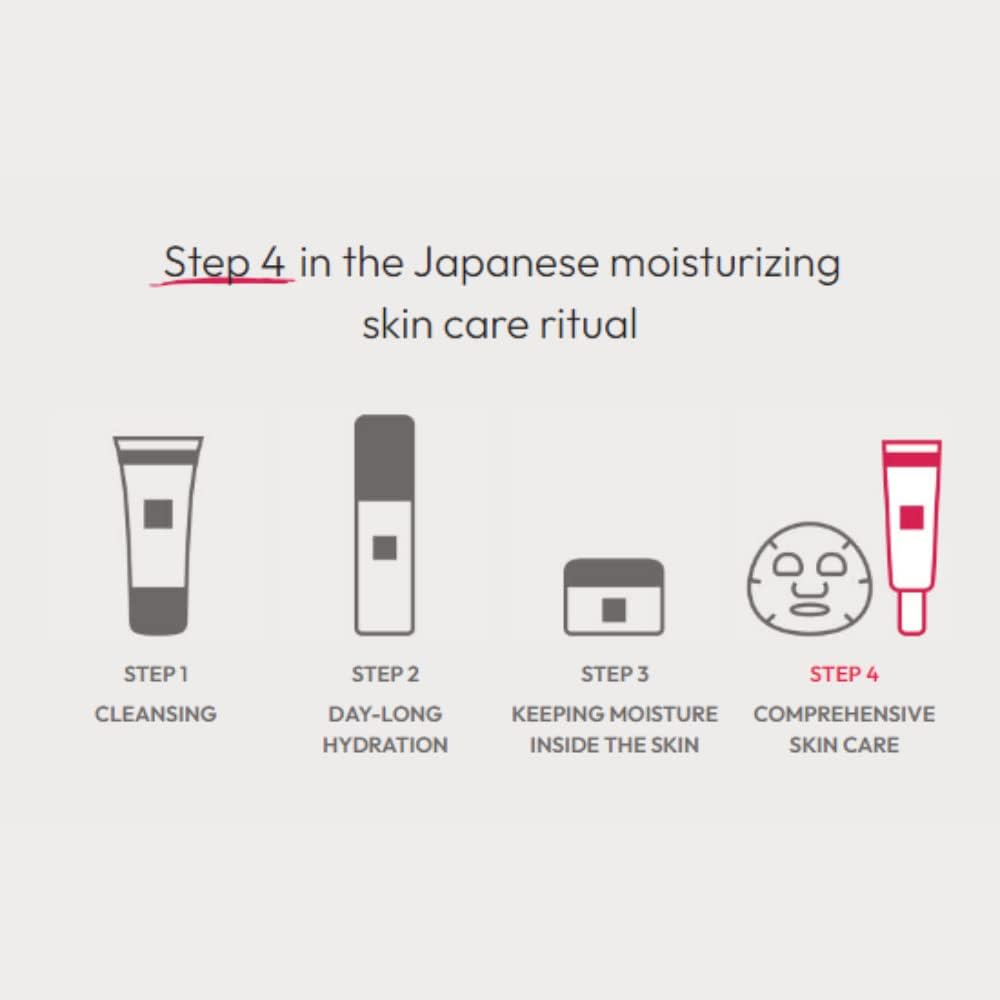 Step 4 in the Japanese moisturizing skin care ritual

STEP 1
CLEANSING

STEP 2
DAY-LONG HYDRATION

STEP 3
KEEPING MOISTURE INSIDE THE SKIN

STEP 4
COMPREHENSIVE SKIN CARE