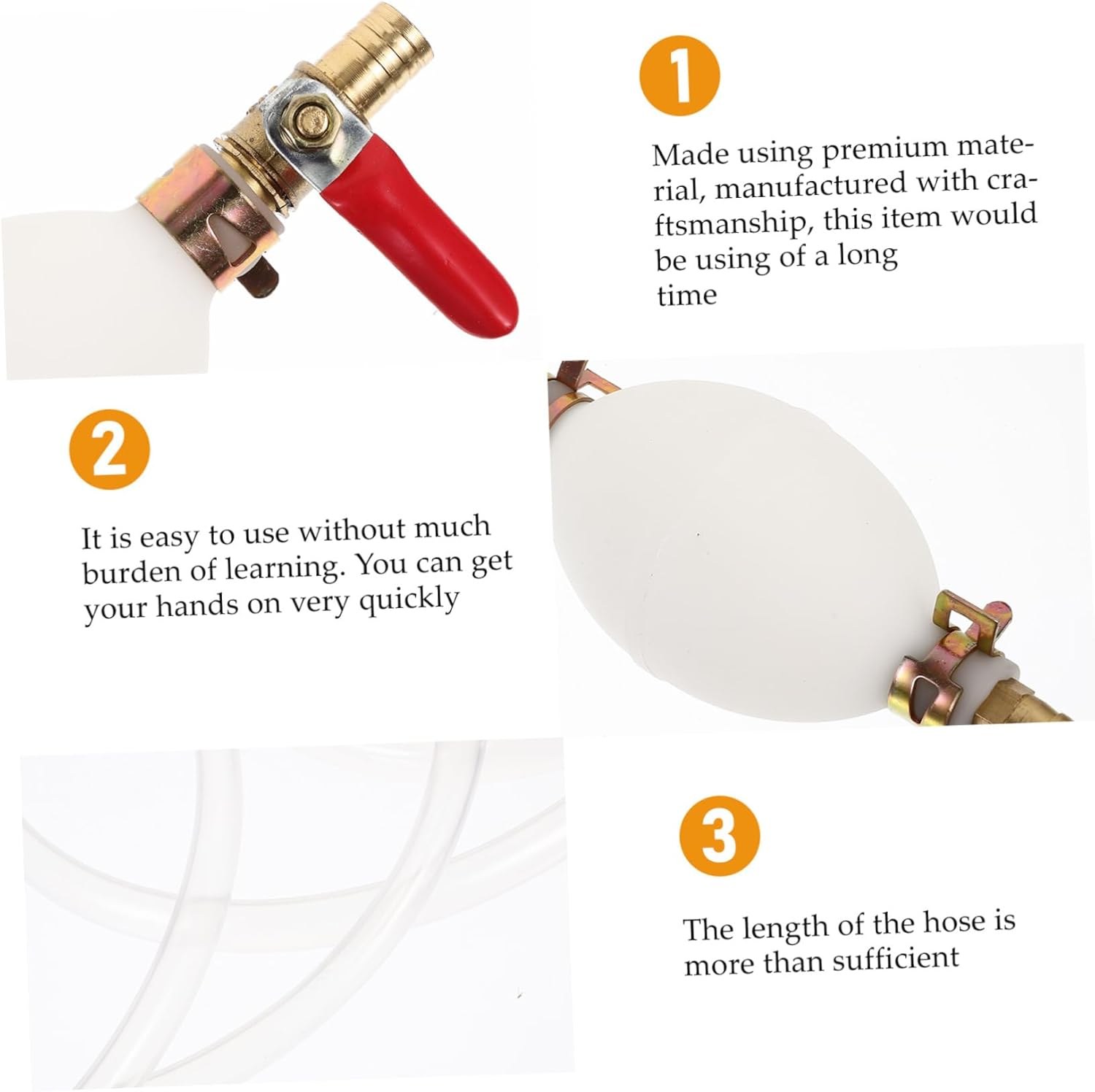 1

Made using premium material, manufactured with craftsmanship, this item would be using of a long time

2

It is easy to use without much burden of learning. You can get your hands on very quickly

3

The length of the hose is more than sufficient