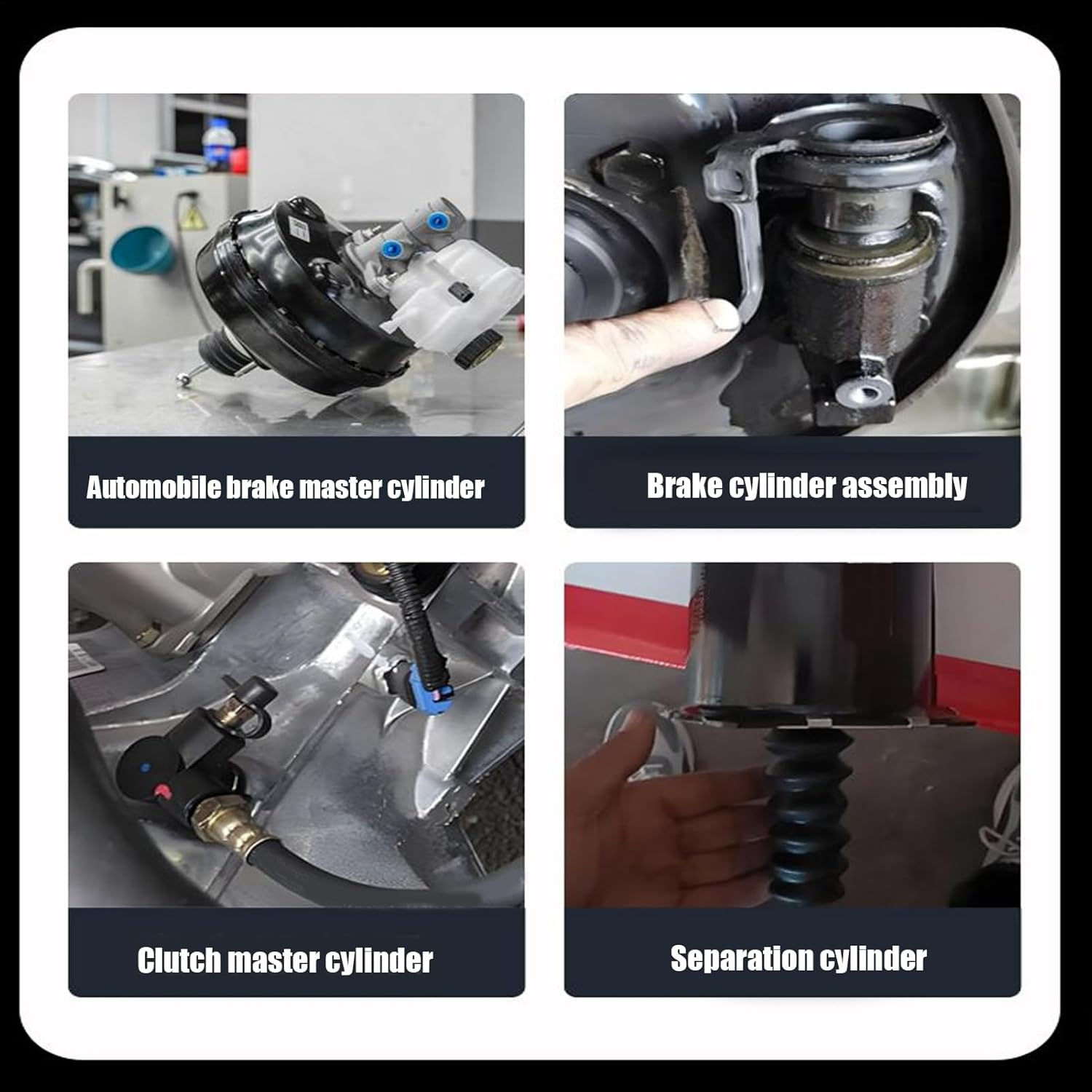 Automobile brake master cylinder

Brake cylinder assembly

Clutch master cylinder

Separation cylinder