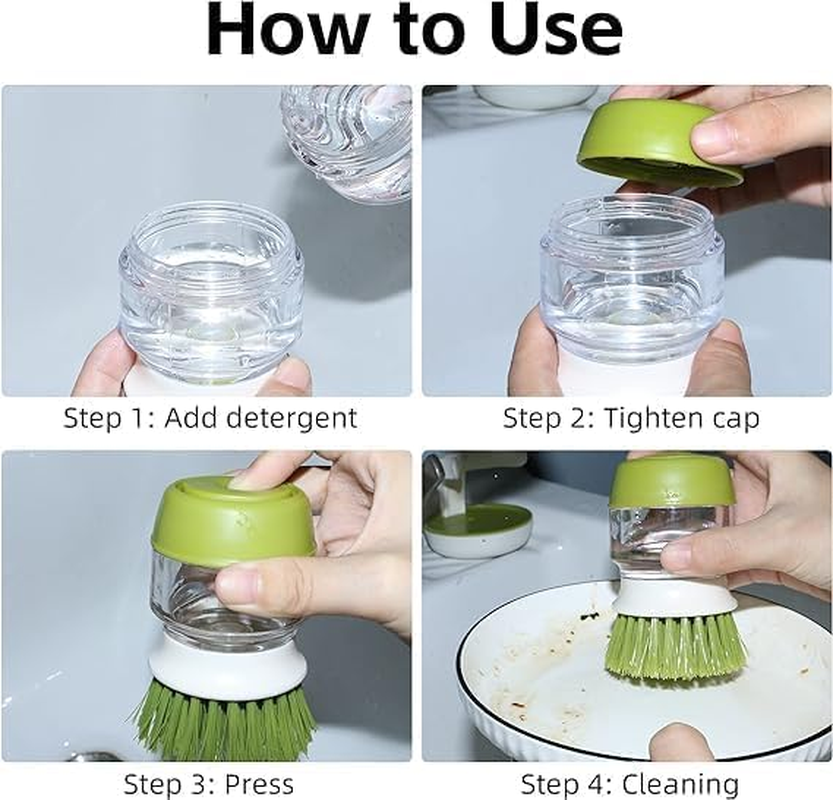 How to Use

Step 1: Add detergent

Step 2: Tighten cap

Step 3: Press

Step 4: Cleaning