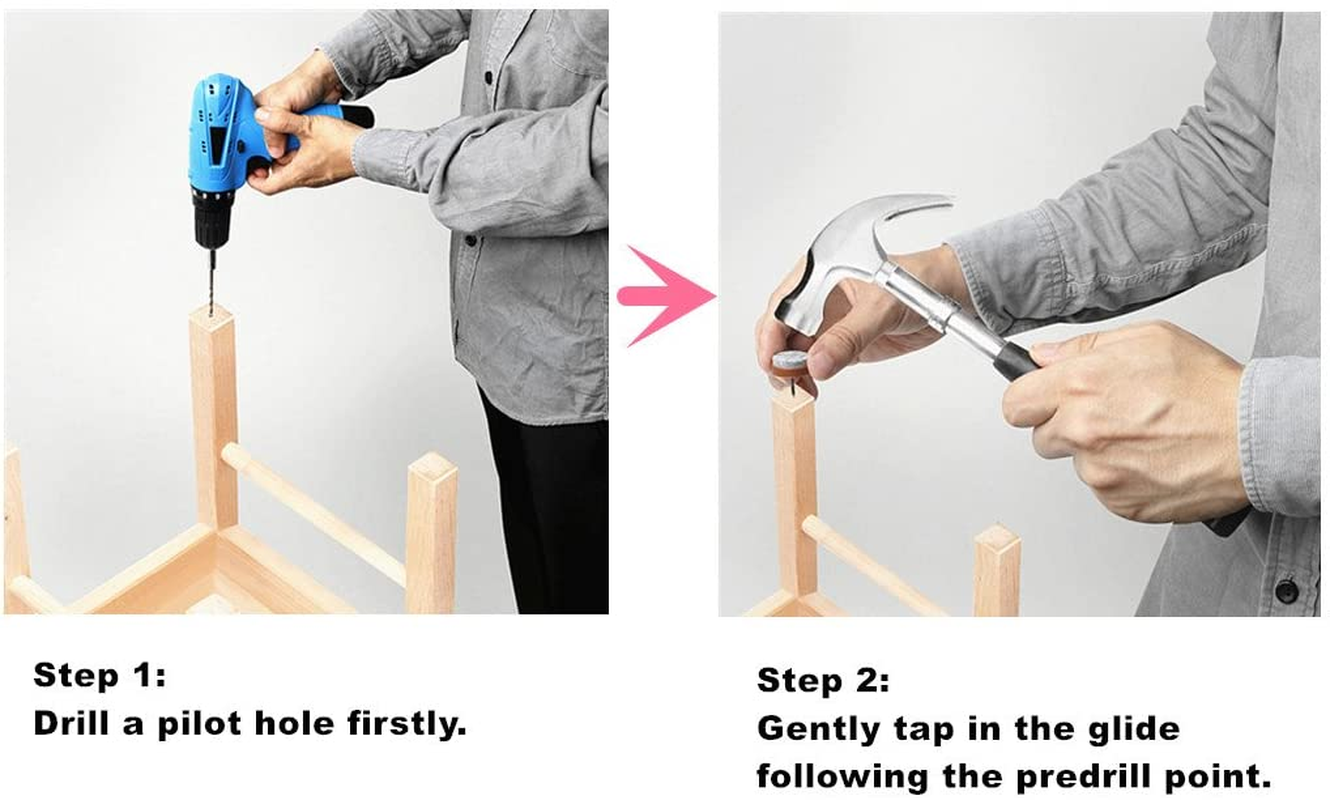 Step 1:
Drill a pilot hole firstly.

Step 2:
Gently tap in the glide following the predrill point.