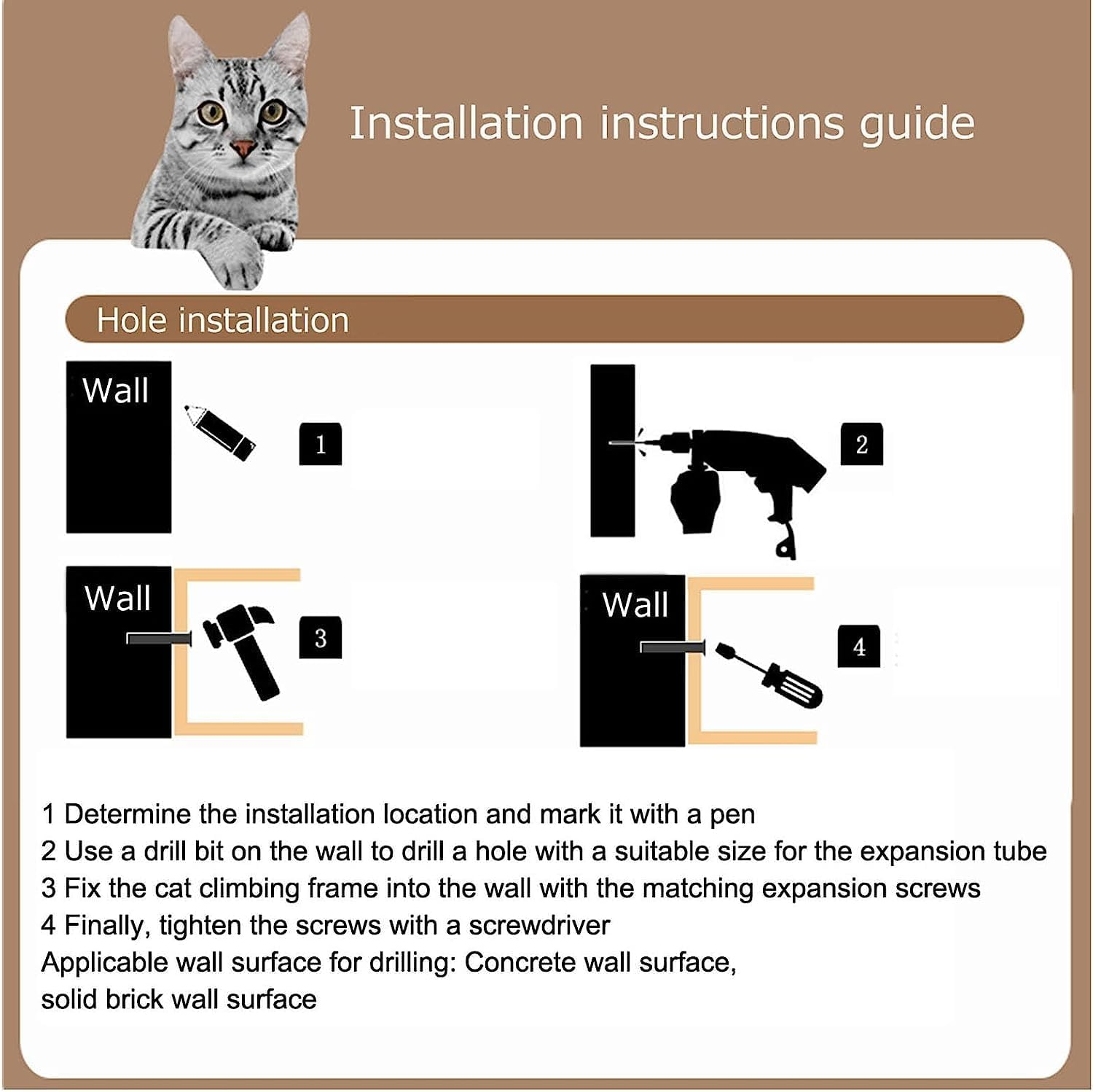 Installation instructions guide

Hole installation

Wall

1

2

Wall

3

Wall

4

1 Determine the installation location and mark it with a pen
2 Use a drill bit on the wall to drill a hole with a suitable size for the expansion tube
3 Fix the cat climbing frame into the wall with the matching expansion screws
4 Finally, tighten the screws with a screwdriver
Applicable wall surface for drilling: Concrete wall surface, solid brick wall surface