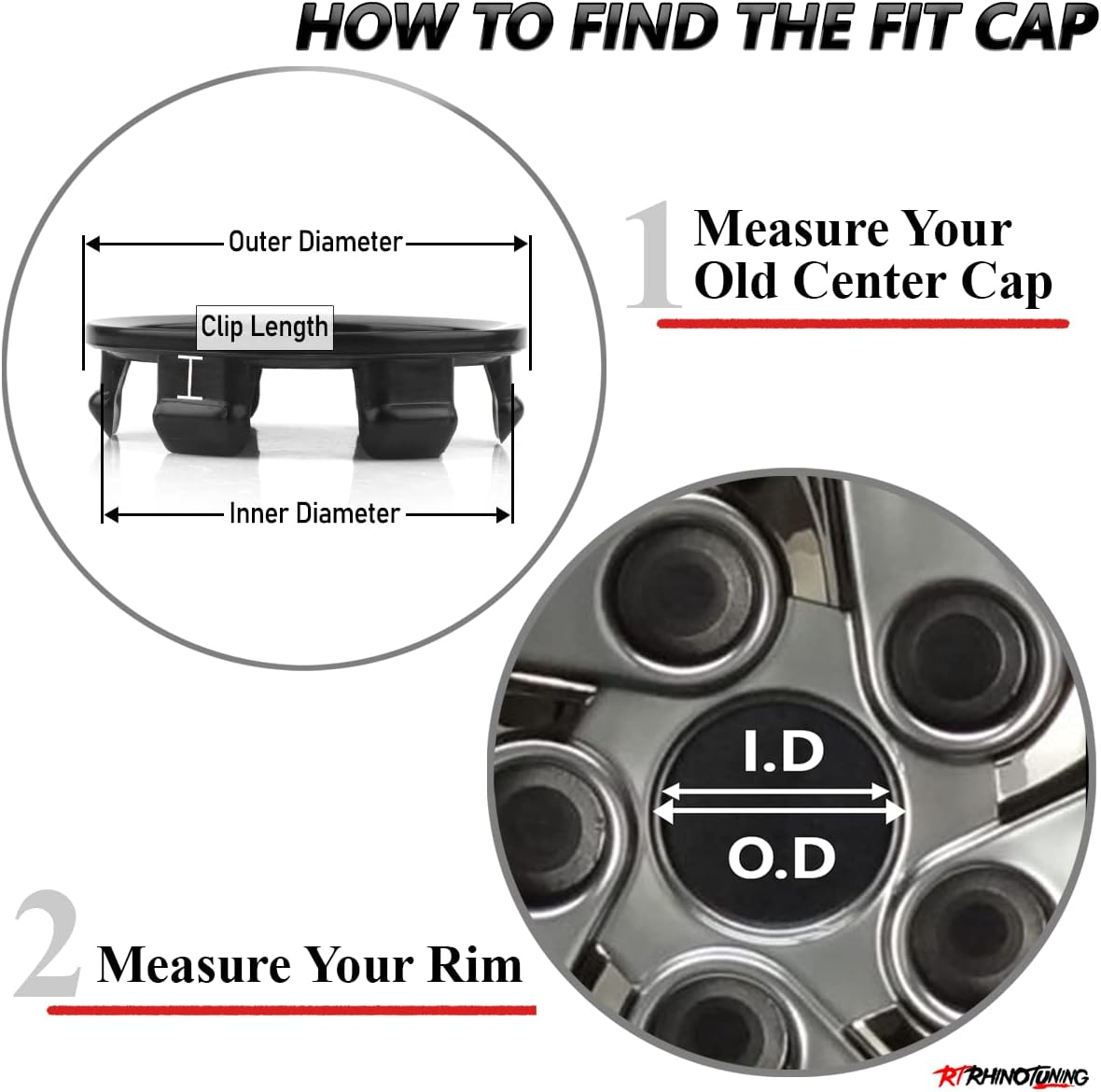 HOW TO FIND THE FIT CAP

Outer Diameter

Clip Length

Inner Diameter

1 Measure Your Old Center Cap

I.D

O.D

2 Measure Your Rim

RT RHINOTUNING