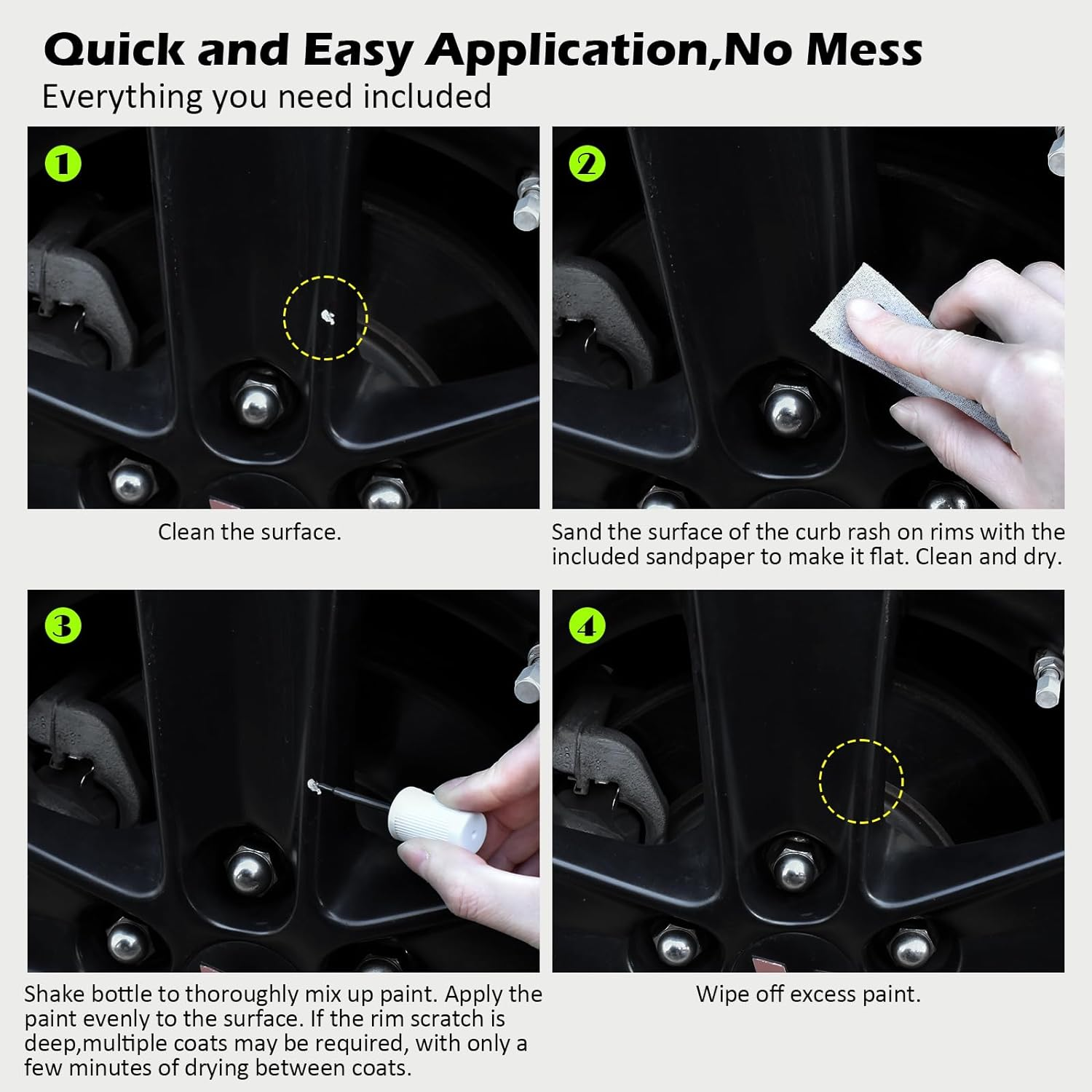 Quick and Easy Application,No Mess
Everything you need included

1

Clean the surface.

2

Sand the surface of the curb rash on rims with the included sandpaper to make it flat. Clean and dry.

3

Shake bottle to thoroughly mix up paint. Apply the paint evenly to the surface. If the rim scratch is deep,multiple coats may be required, with only a few minutes of drying between coats.

4

Wipe off excess paint.