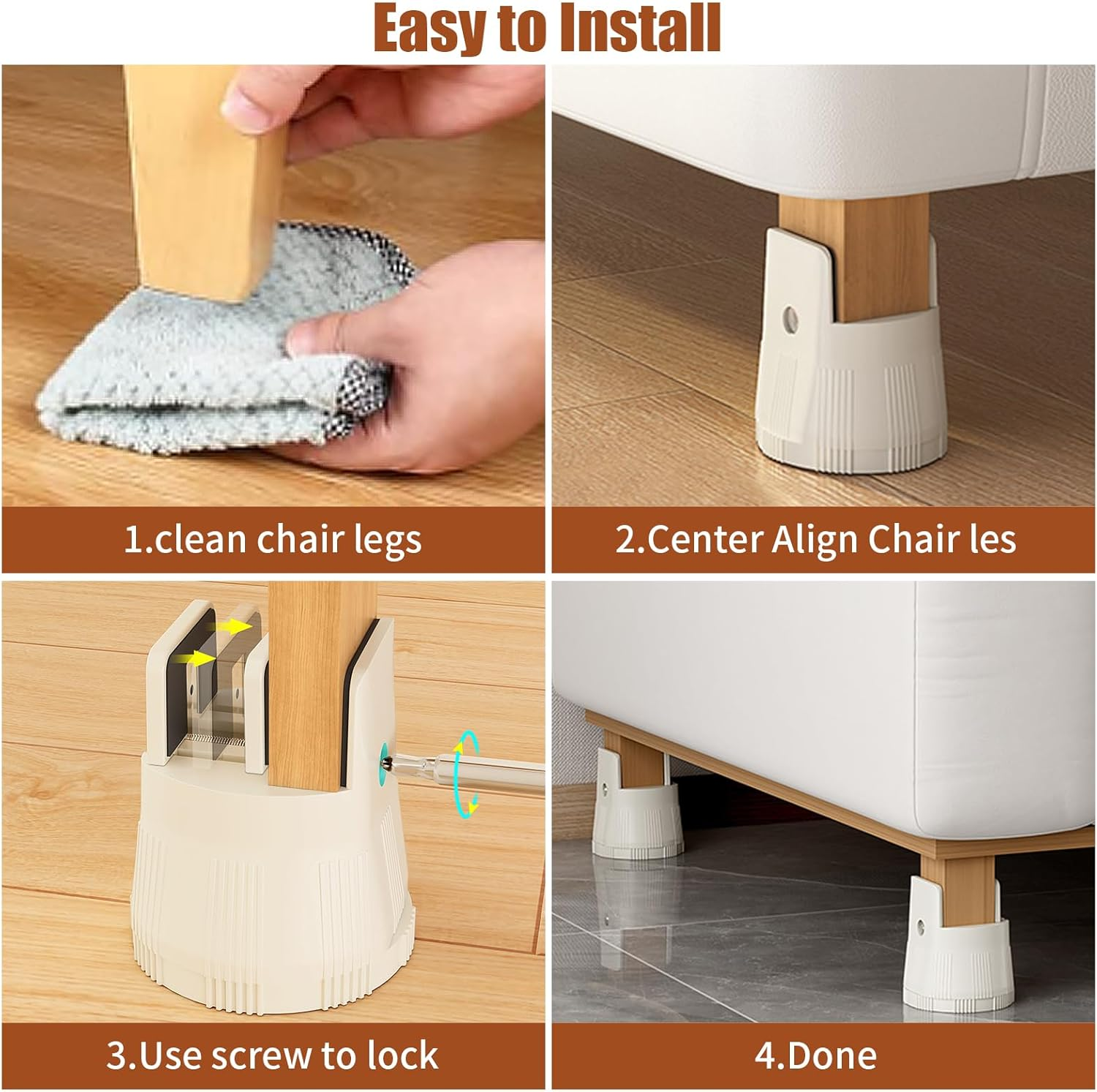 Easy to Install

1.clean chair legs

2.Center Align Chair les

3.Use screw to lock

4.Done