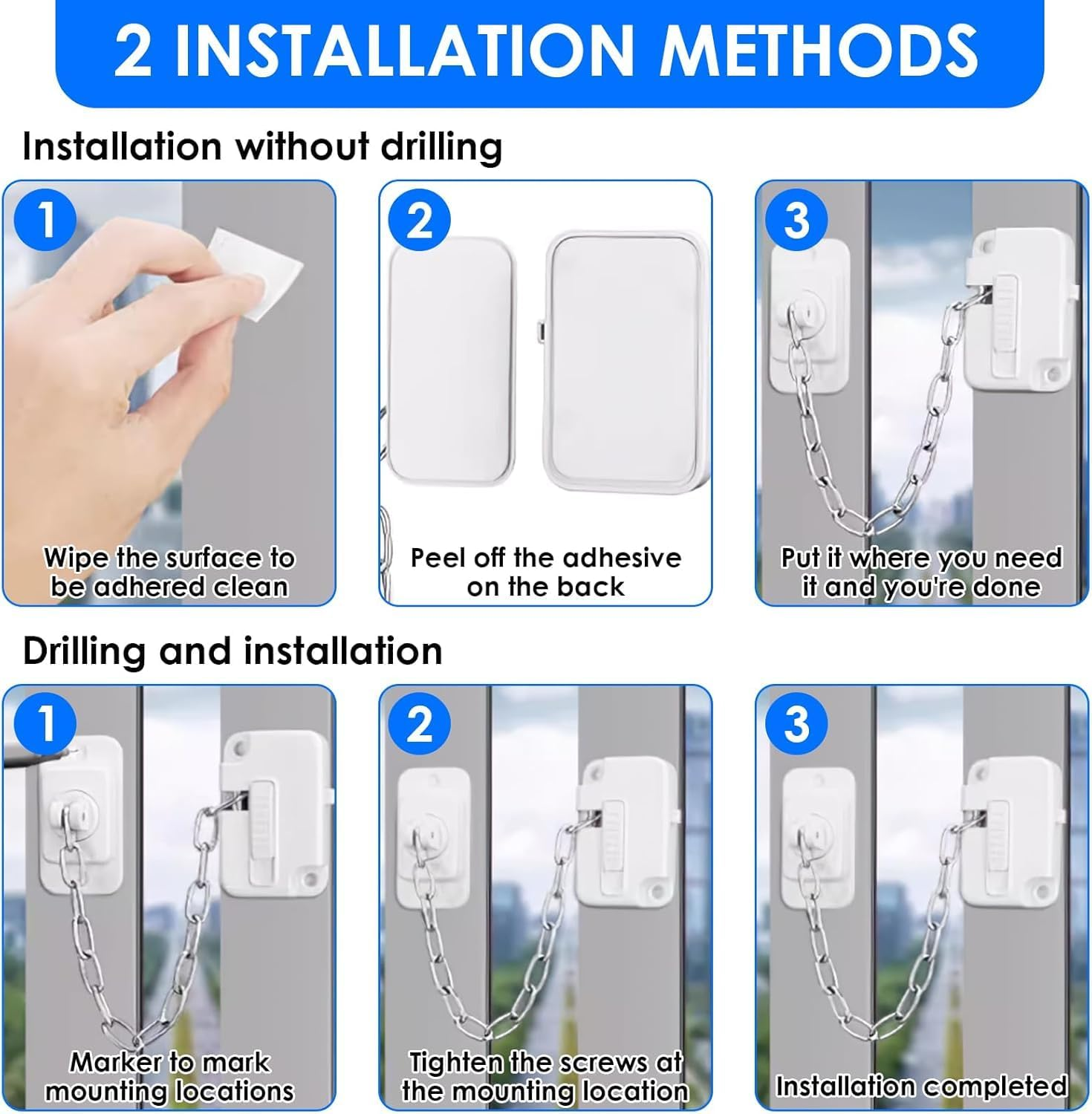 2 INSTALLATION METHODS

Installation without drilling

1

Wipe the surface to be adhered clean

2

Peel off the adhesive on the back

3

Put it where you need it and you're done

Drilling and installation

1

Marker to mark mounting locations

2

Tighten the screws at the mounting location

3

Installation completed