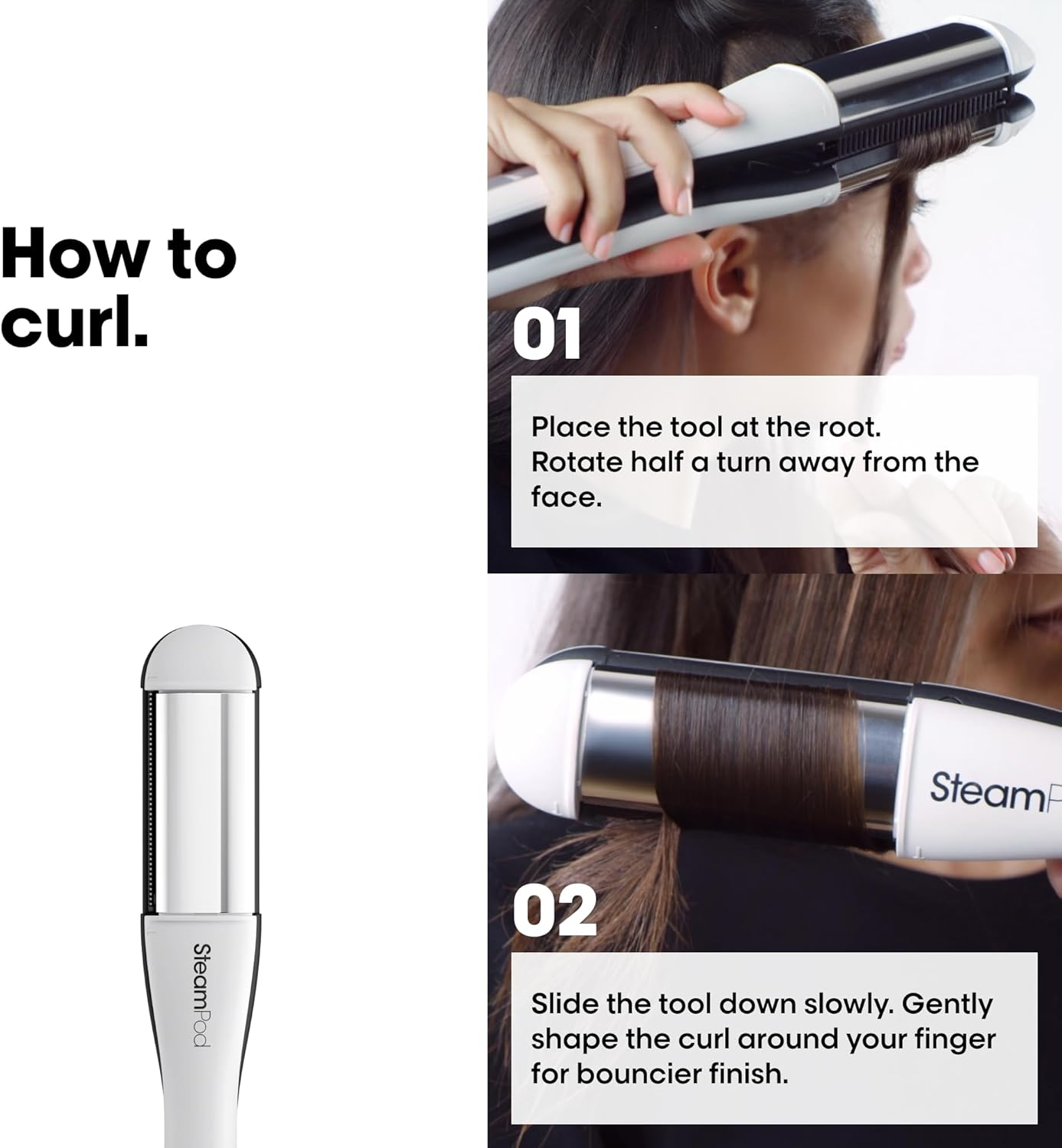 How to curl.

SteamPod

01

Place the tool at the root. Rotate half a turn away from the face.

SteamP

02

Slide the tool down slowly. Gently shape the curl around your finger for bouncier finish.