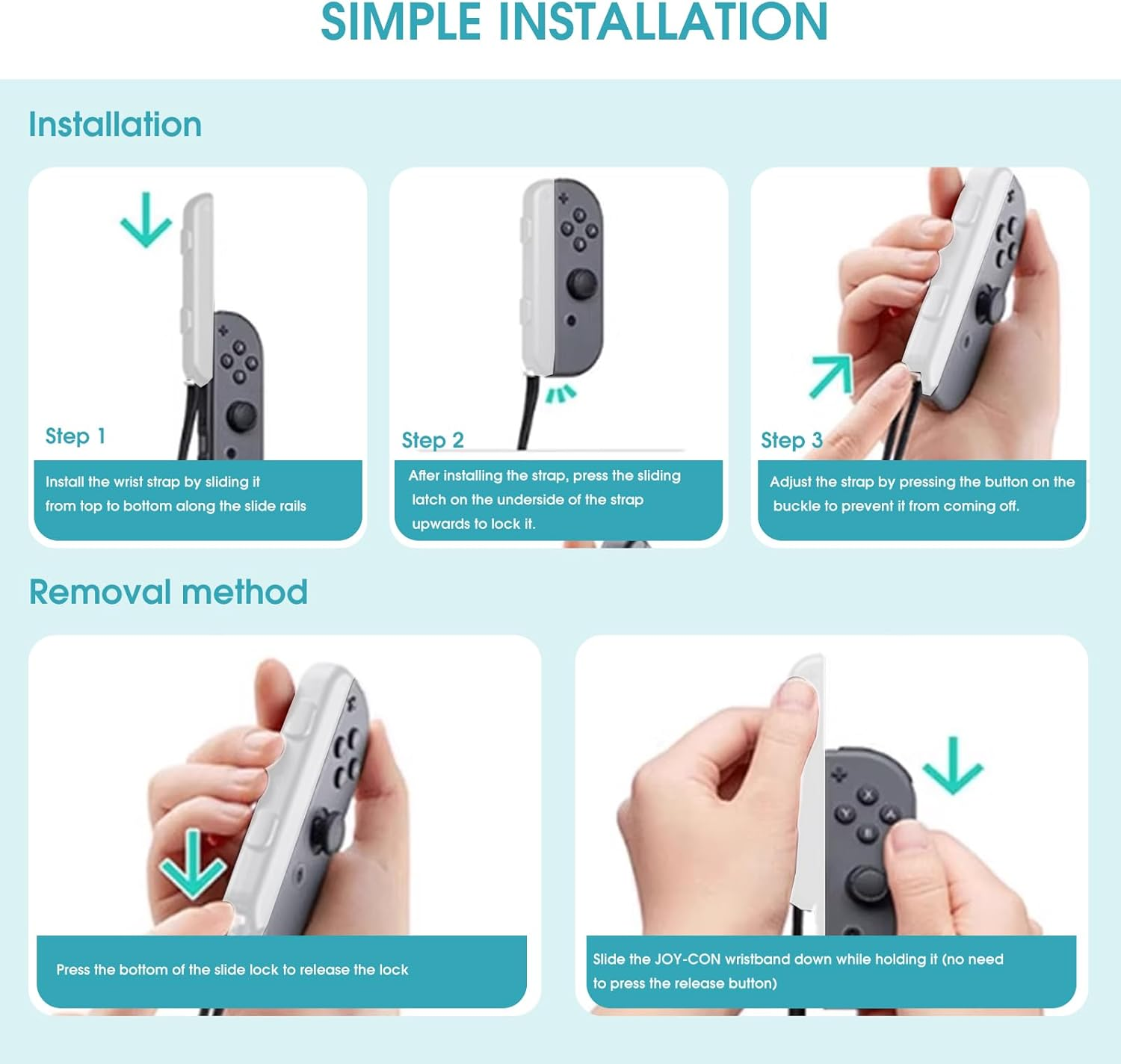 SIMPLE INSTALLATION

Installation

Step 1

Install the wrist strap by sliding it from top to bottom along the slide rails

Step 2

After installing the strap, press the sliding latch on the underside of the strap upwards to lock it.

Step 3

Adjust the strap by pressing the button on the buckle to prevent it from coming off.

Removal method

Press the bottom of the slide lock to release the lock

Slide the JOY-CON wristband down while holding it (no need to press the release button)