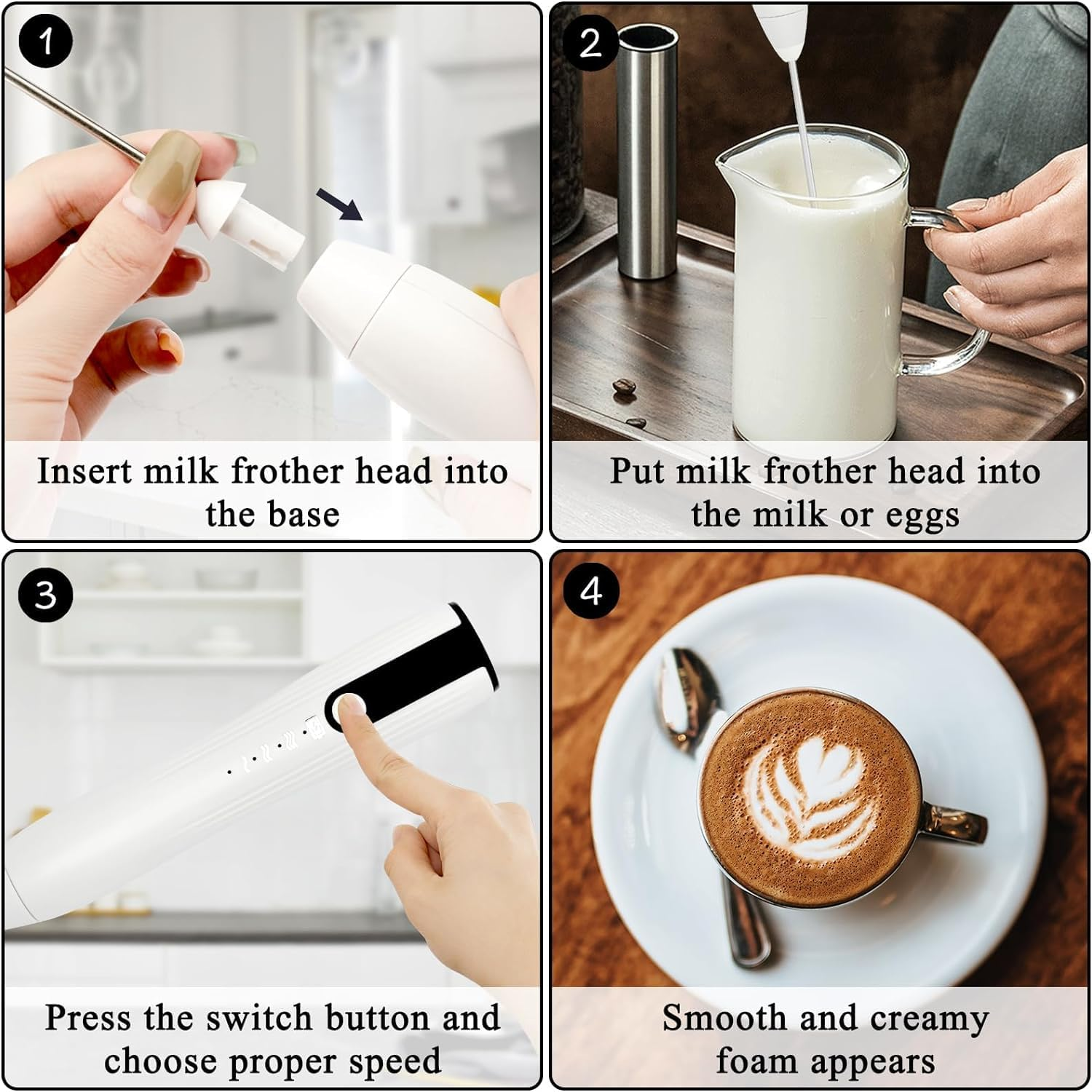 1

Insert milk frother head into the base

2

Put milk frother head into the milk or eggs

3

Press the switch button and choose proper speed

4

Smooth and creamy foam appears