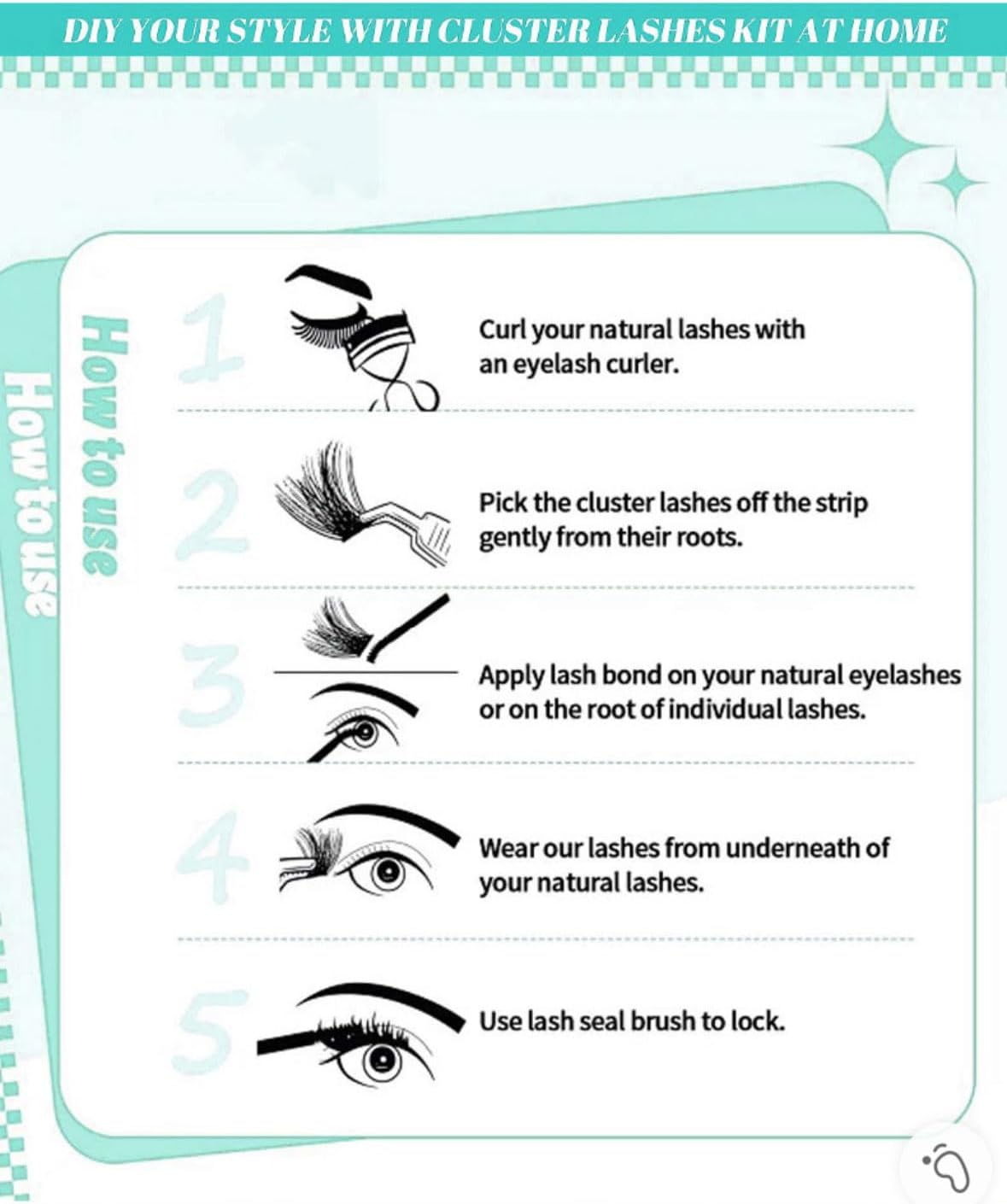 DIY YOUR STYLE WITH CLUSTER LASHES KIT AT HOME

How to use

How to use

1 Curl your natural lashes with an eyelash curler.

2 Pick the cluster lashes off the strip gently from their roots.

3 Apply lash bond on your natural eyelashes or on the root of individual lashes.

4 Wear our lashes from underneath of your natural lashes.

5 Use lash seal brush to lock.