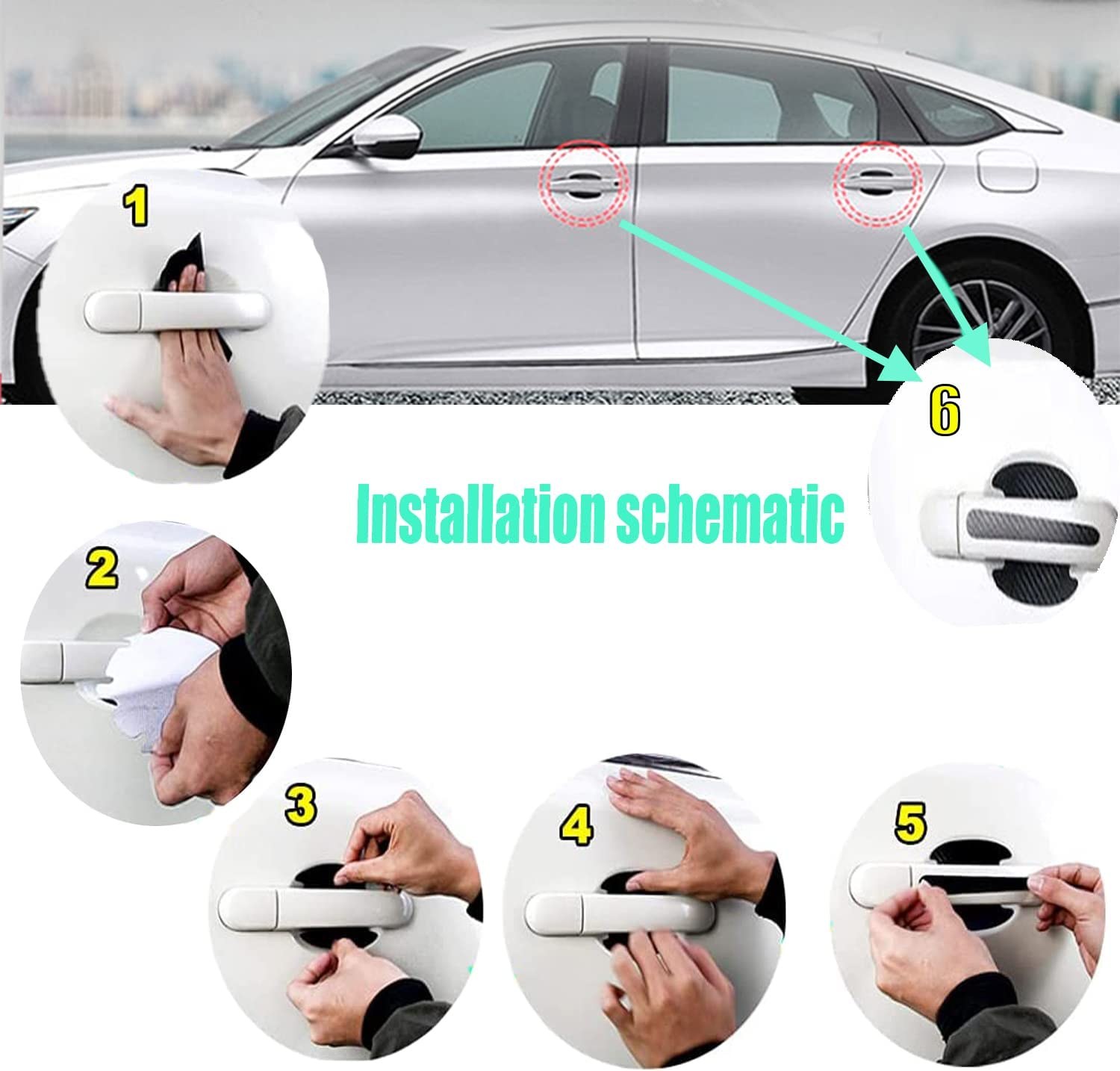 1

6

Installation schematic

2

3

4

5