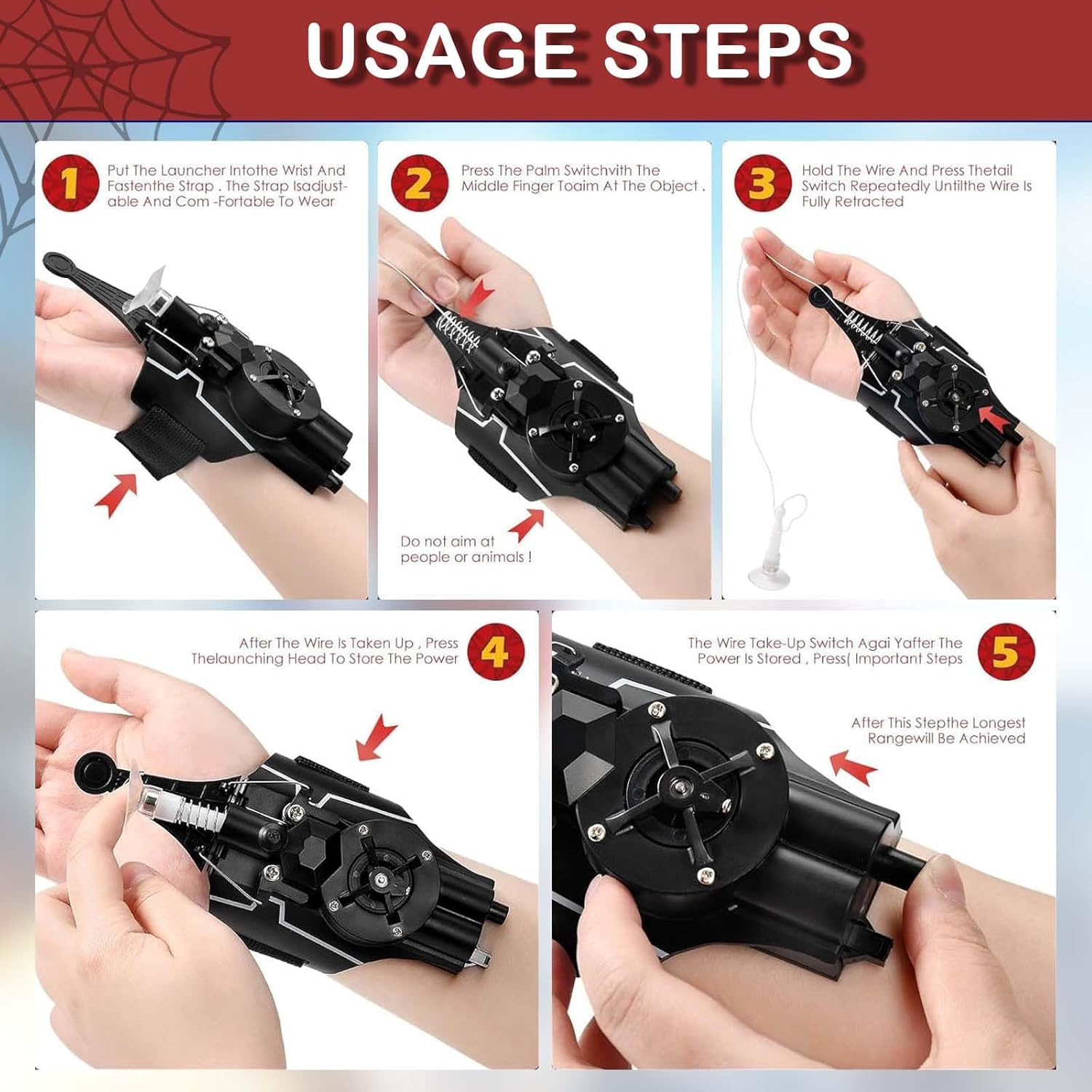 USAGE STEPS

1 Put The Launcher Intothe Wrist And Fastenthe Strap . The Strap Isadjustable And Com -Fortable To Wear

2 Press The Palm Switchvith The Middle Finger Toaim At The Object .

Do not aim at people or animals !

3 Hold The Wire And Press Thetail Switch Repeatedly Untilthe Wire Is Fully Retracted

After The Wire Is Taken Up , Press Thelaunching Head To Store The Power 4

The Wire Take-Up Switch Agai Yafter The Power Is Stored , Press( Important Steps 5

After This Stepthe Longest Rangewill Be Achieved