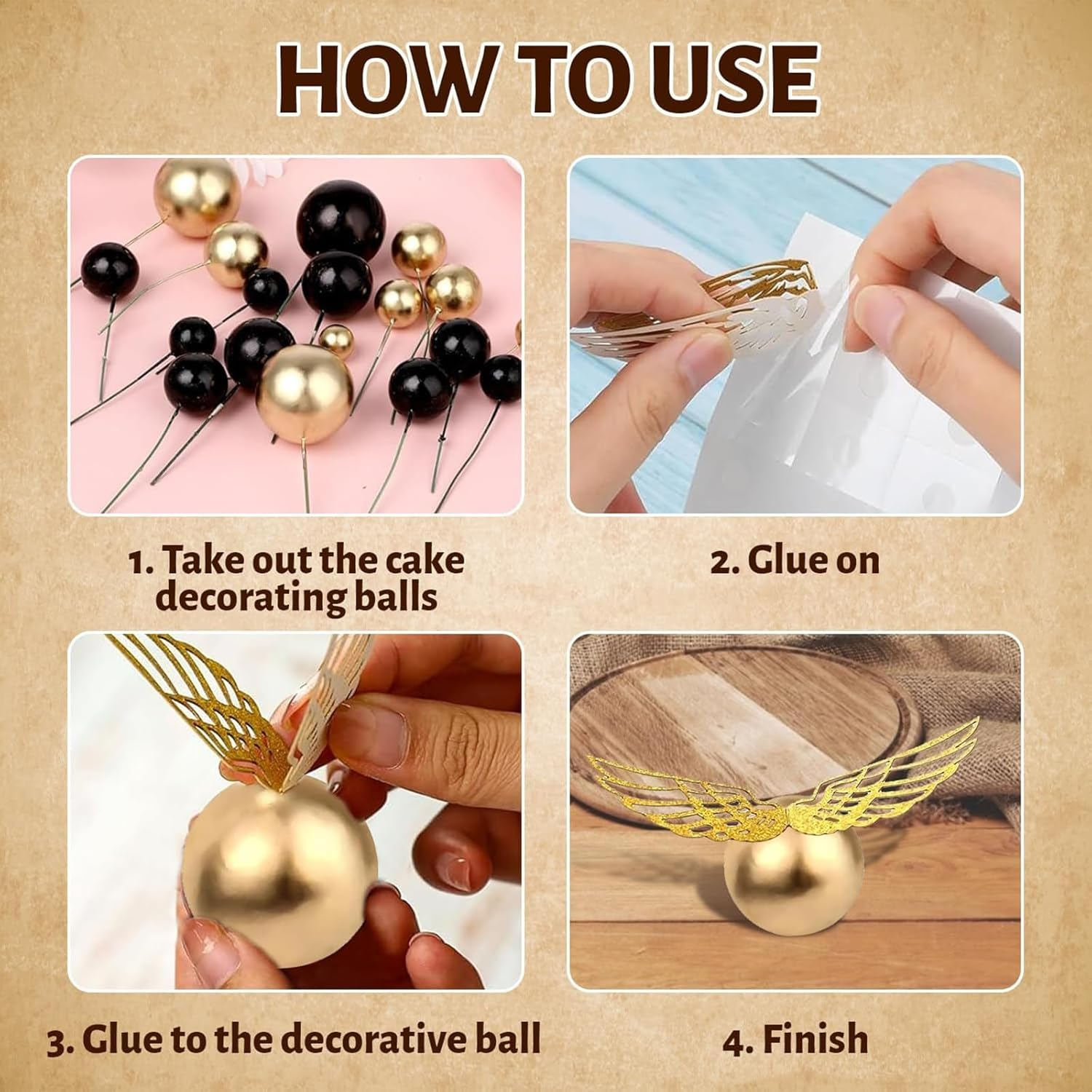 HOW TO USE

1. Take out the cake decorating balls

2. Glue on

3. Glue to the decorative ball

4. Finish