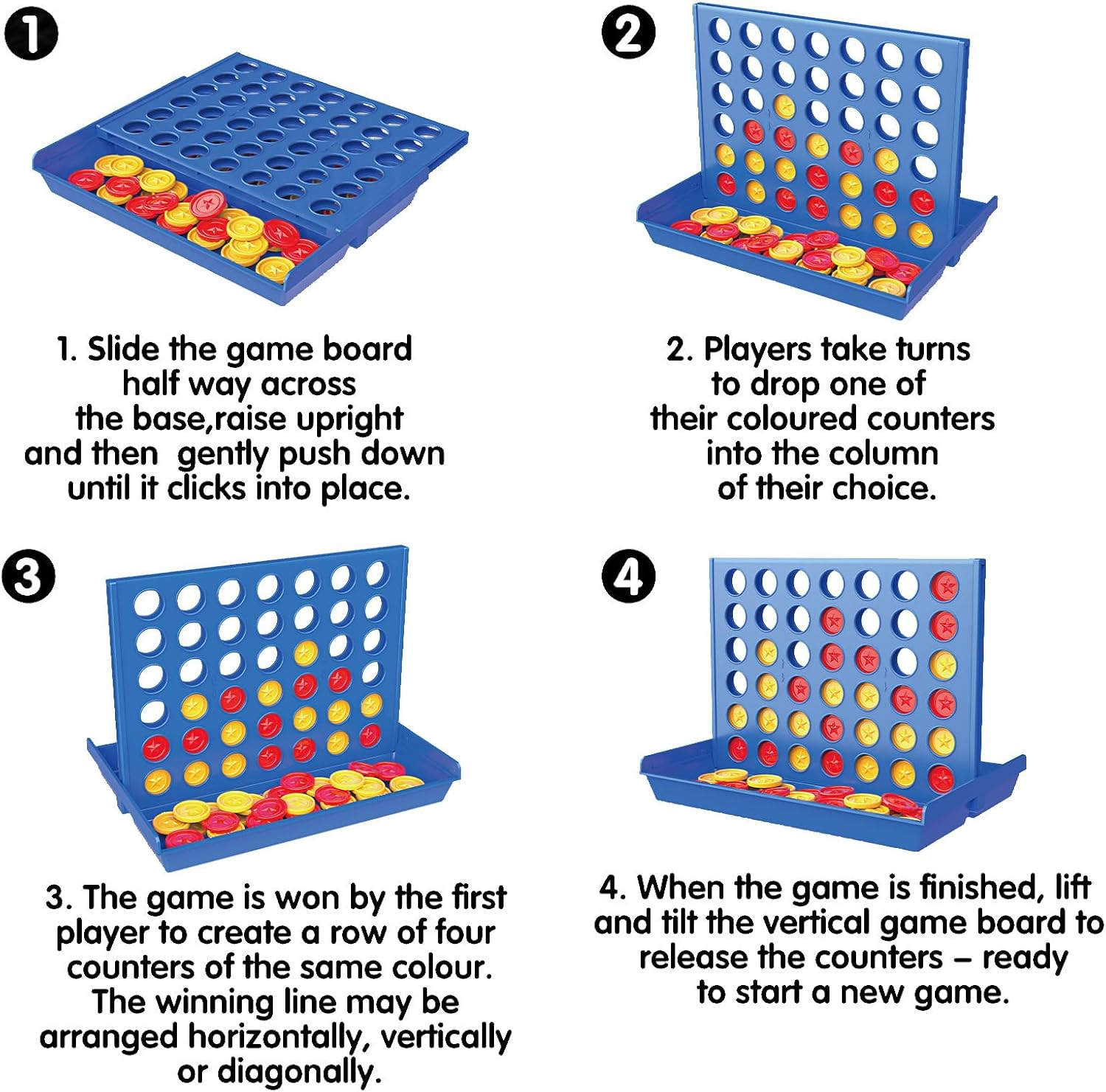 1

1. Slide the game board half way across the base,raise upright and then gently push down until it clicks into place.

2

2. Players take turns to drop one of their coloured counters into the column of their choice.

3

3. The game is won by the first player to create a row of four counters of the same colour. The winning line may be arranged horizontally, vertically or diagonally.

4

4. When the game is finished, lift and tilt the vertical game board to release the counters – ready to start a new game.