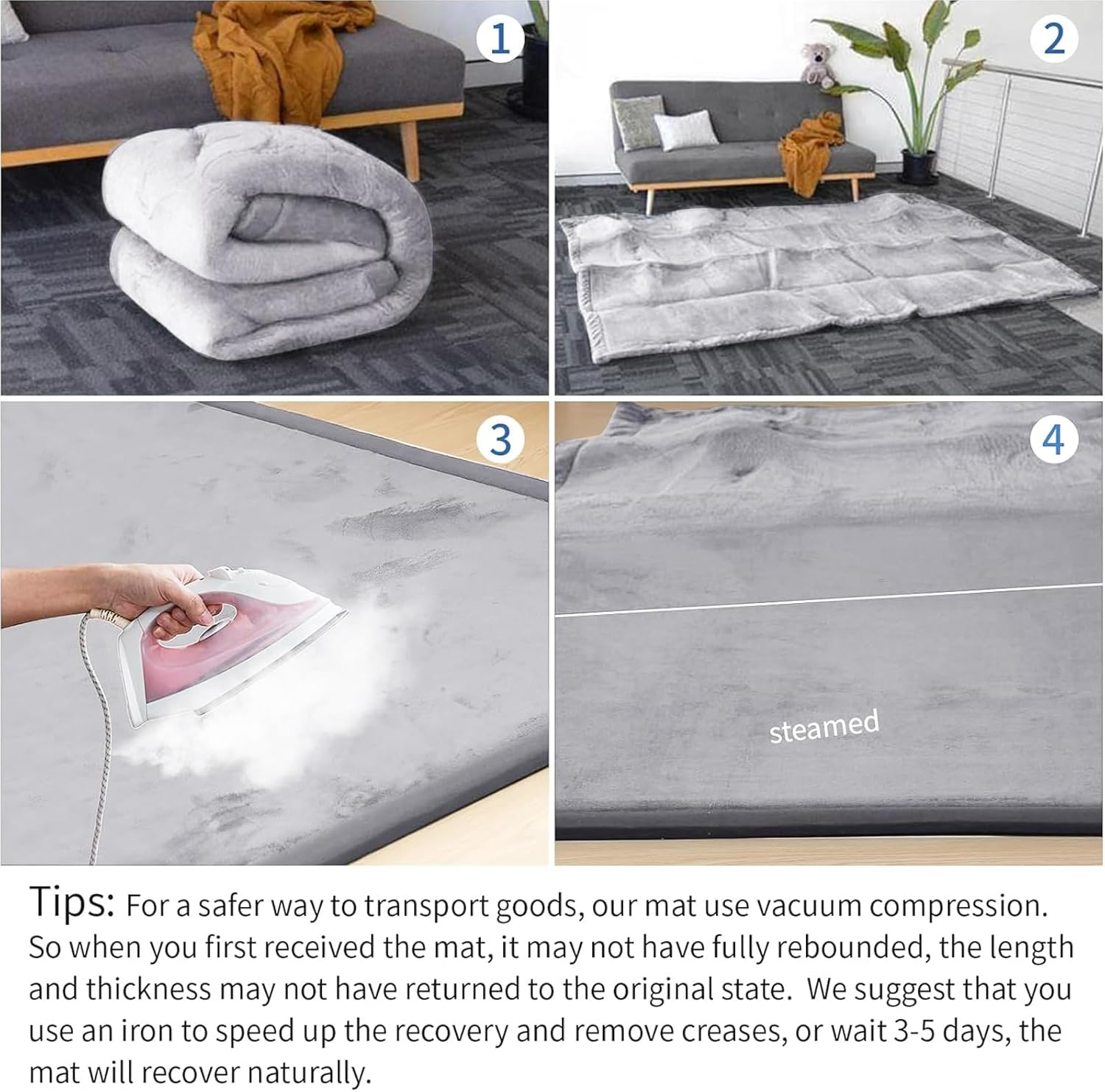 1

2

3

4

steamed

Tips: For a safer way to transport goods, our mat use vacuum compression. So when you first received the mat, it may not have fully rebounded, the length and thickness may not have returned to the original state. We suggest that you use an iron to speed up the recovery and remove creases, or wait 3-5 days, the mat will recover naturally.