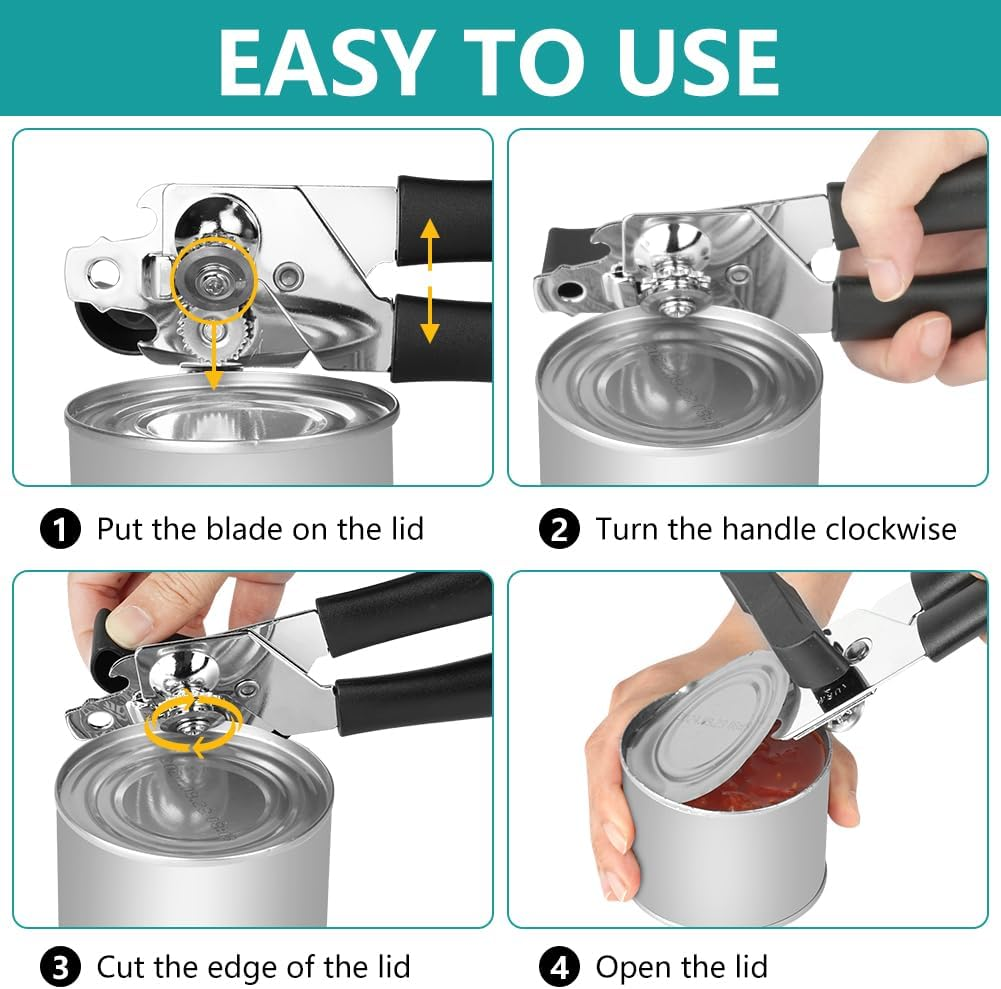 EASY TO USE

1 Put the blade on the lid

2 Turn the handle clockwise

3 Cut the edge of the lid

4 Open the lid