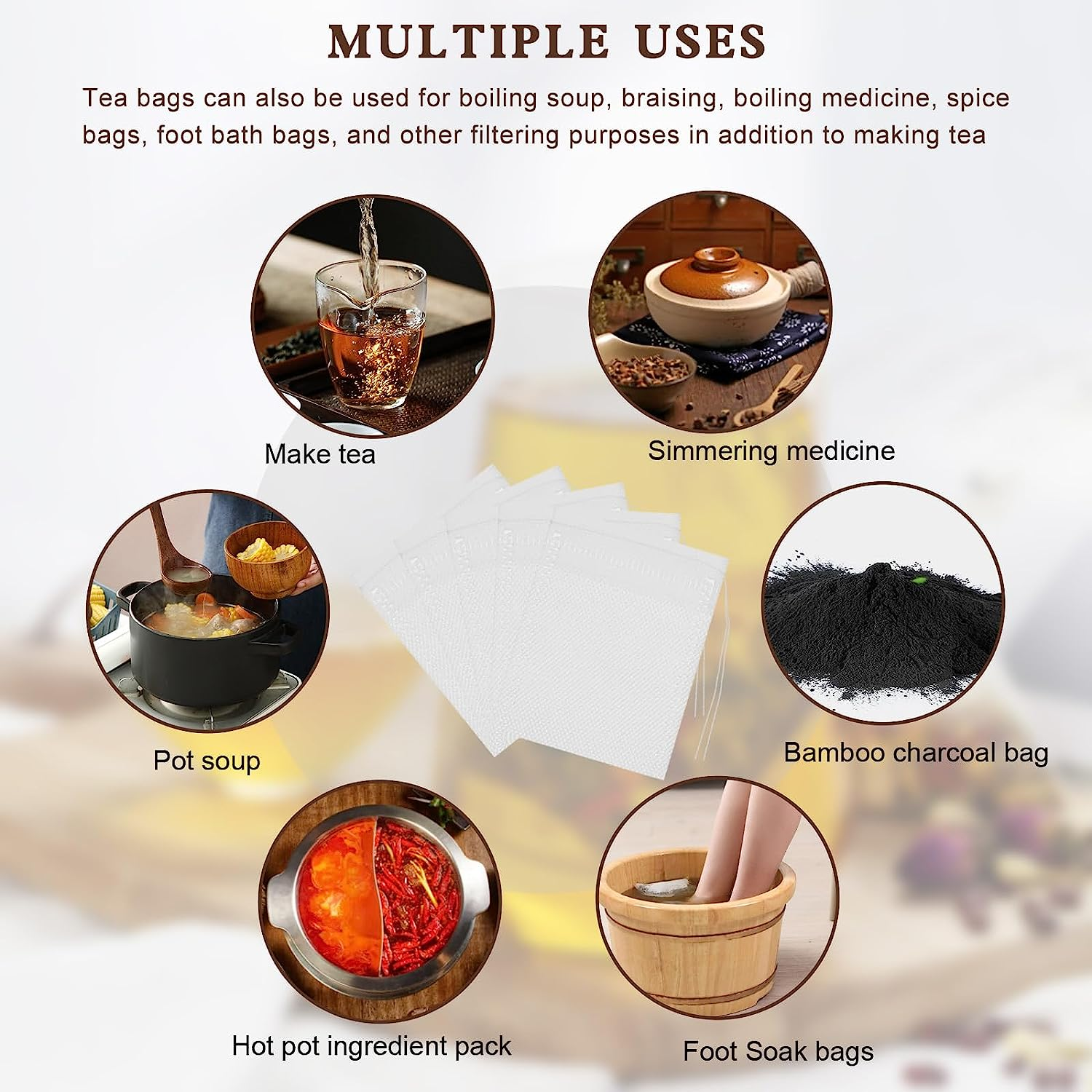 MULTIPLE USES

Tea bags can also be used for boiling soup, braising, boiling medicine, spice bags, foot bath bags, and other filtering purposes in addition to making tea

Make tea

Simmering medicine

Pot soup

Bamboo charcoal bag

Hot pot ingredient pack

Foot Soak bags