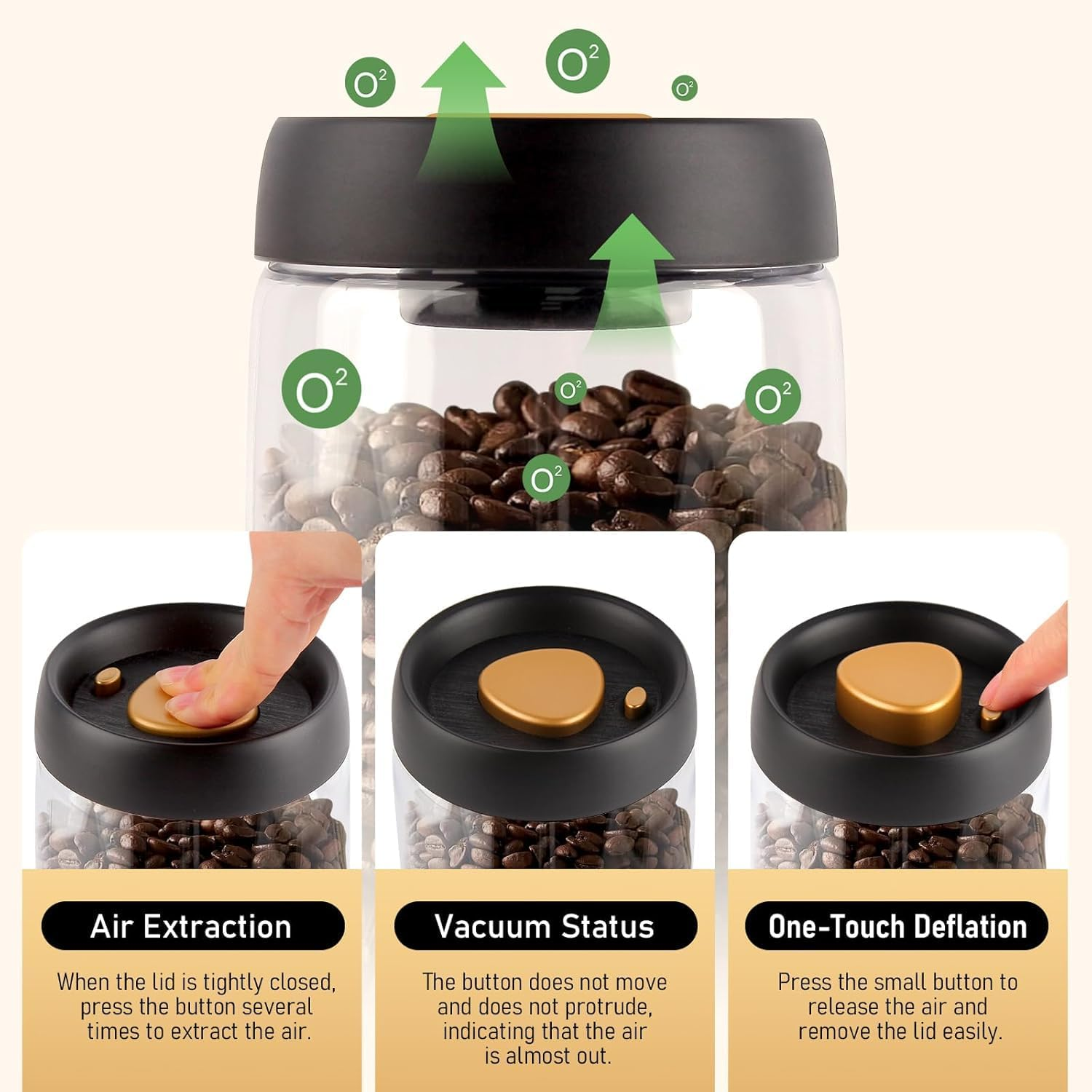 $O^2$ $O^2$ $O^2$

$O^2$ $O^2$ $O^2$

$O^2$

Air Extraction

When the lid is tightly closed, press the button several times to extract the air.

Vacuum Status

The button does not move and does not protrude, indicating that the air is almost out.

One-Touch Deflation

Press the small button to release the air and remove the lid easily.