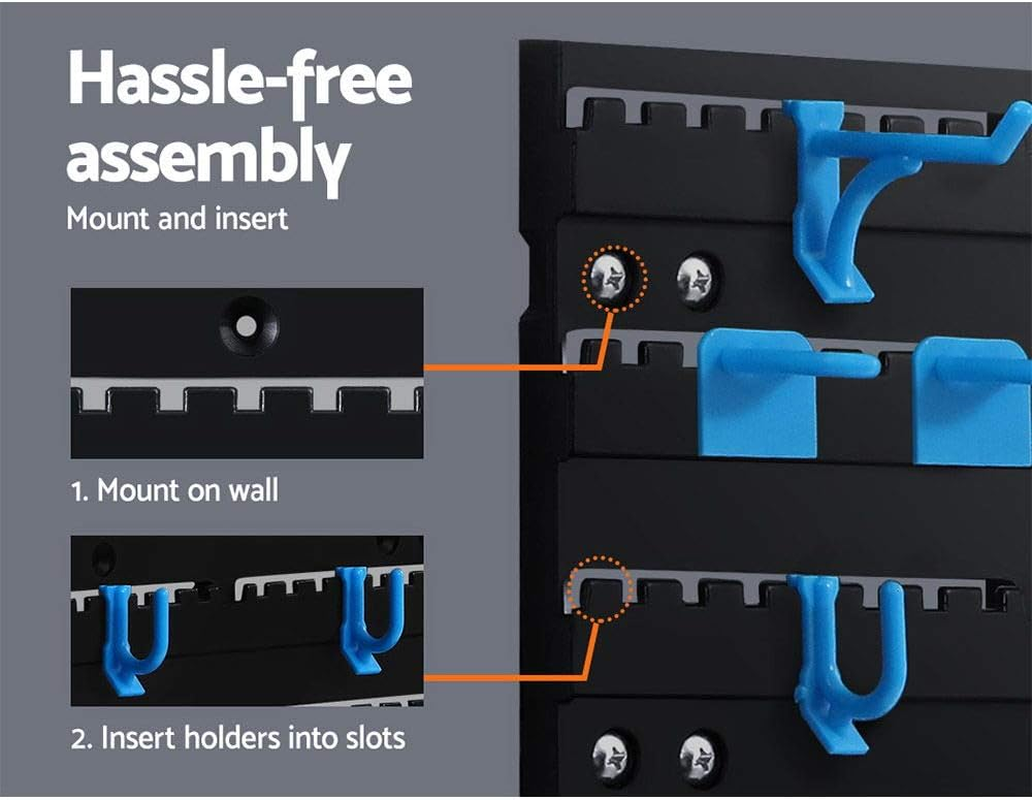 Hassle-free assembly

Mount and insert

1. Mount on wall

2. Insert holders into slots