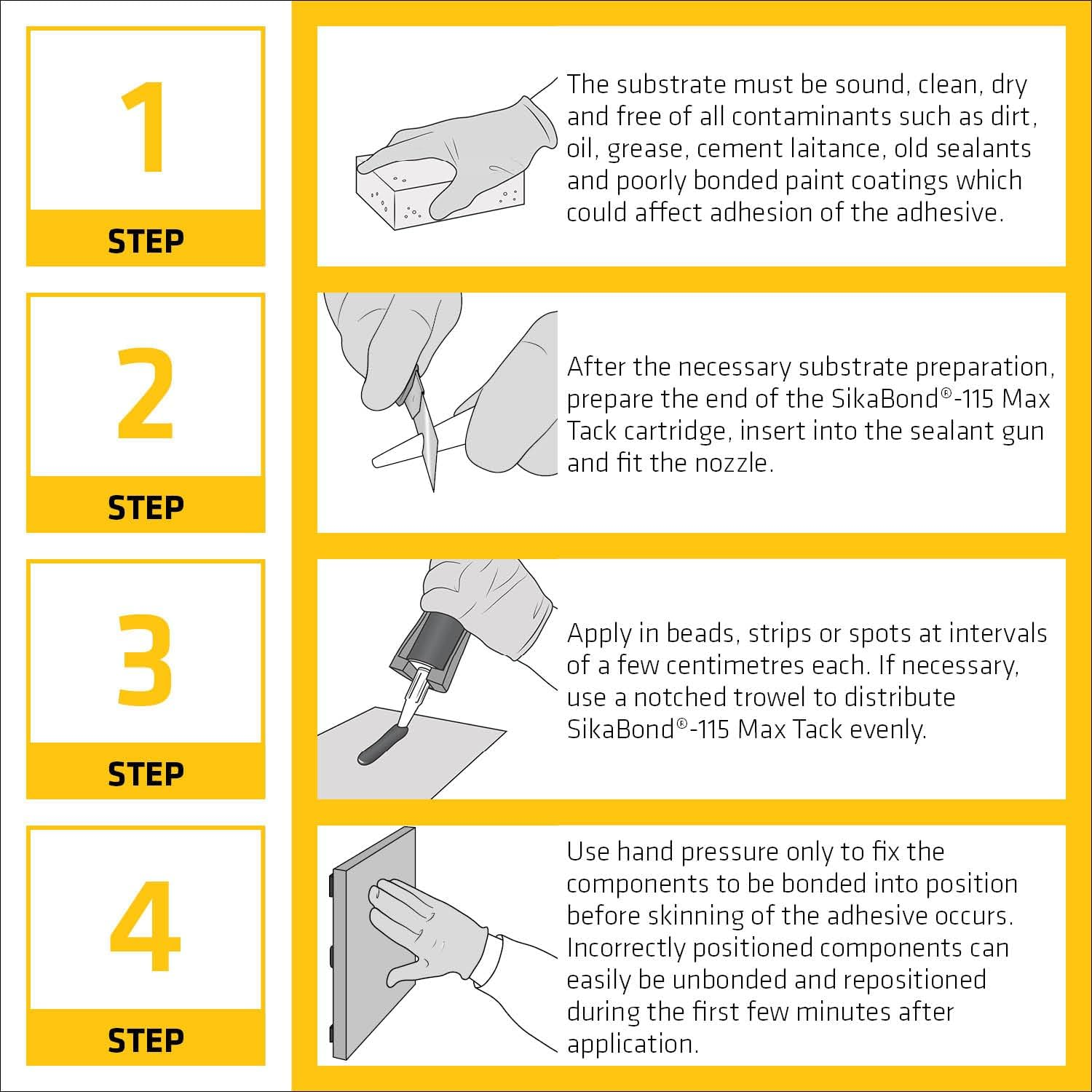 1

STEP

The substrate must be sound, clean, dry and free of all contaminants such as dirt, oil, grease, cement laitance, old sealants and poorly bonded paint coatings which could affect adhesion of the adhesive.

2

STEP

After the necessary substrate preparation, prepare the end of the SikaBond®-115 Max Tack cartridge, insert into the sealant gun and fit the nozzle.

3

STEP

Apply in beads, strips or spots at intervals of a few centimetres each. If necessary, use a notched trowel to distribute SikaBond®-115 Max Tack evenly.

4

STEP

Use hand pressure only to fix the components to be bonded into position before skinning of the adhesive occurs. Incorrectly positioned components can easily be unbonded and repositioned during the first few minutes after application.