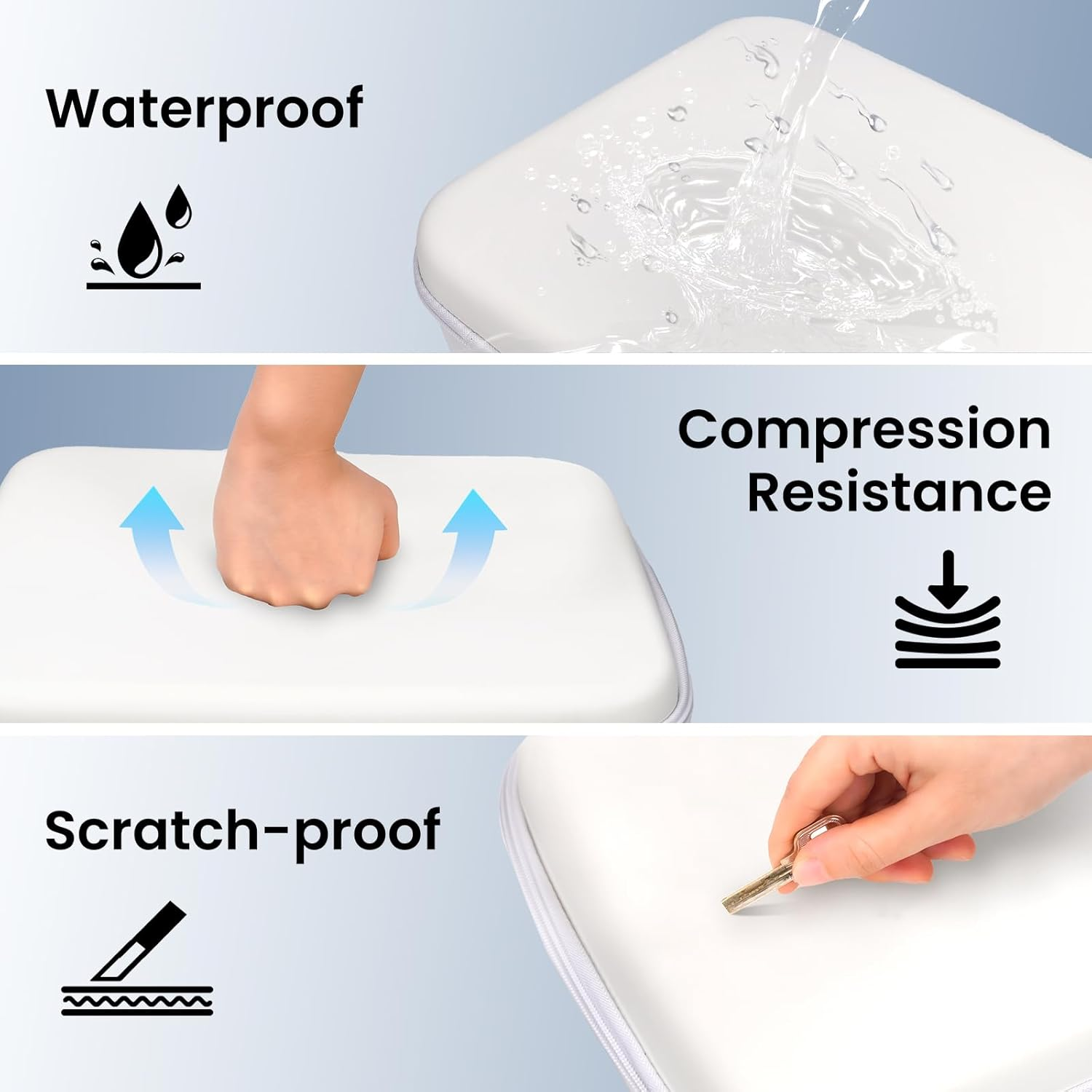 Waterproof

Compression Resistance

Scratch-proof