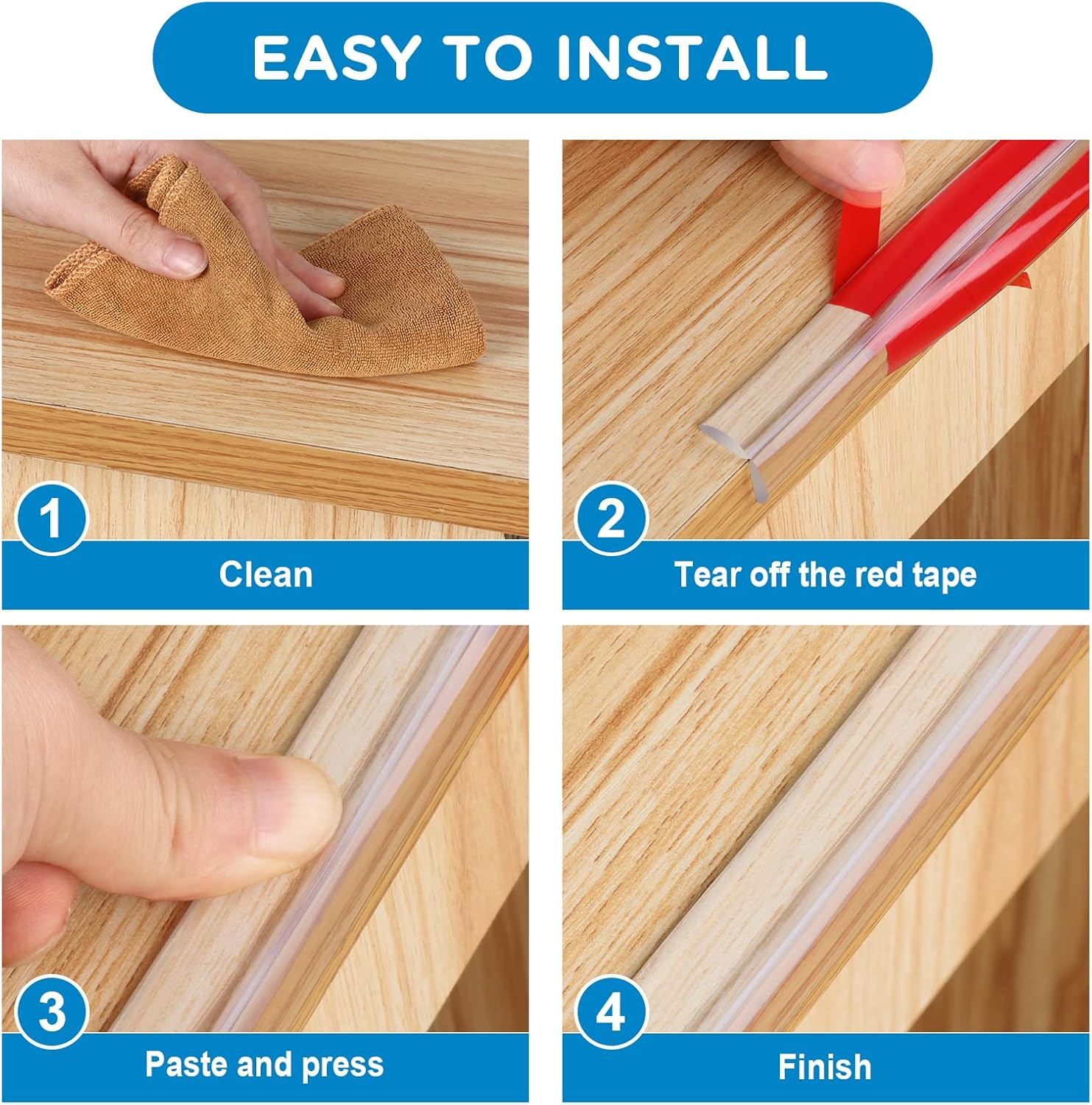 EASY TO INSTALL

1

Clean

2

Tear off the red tape

3

Paste and press

4

Finish