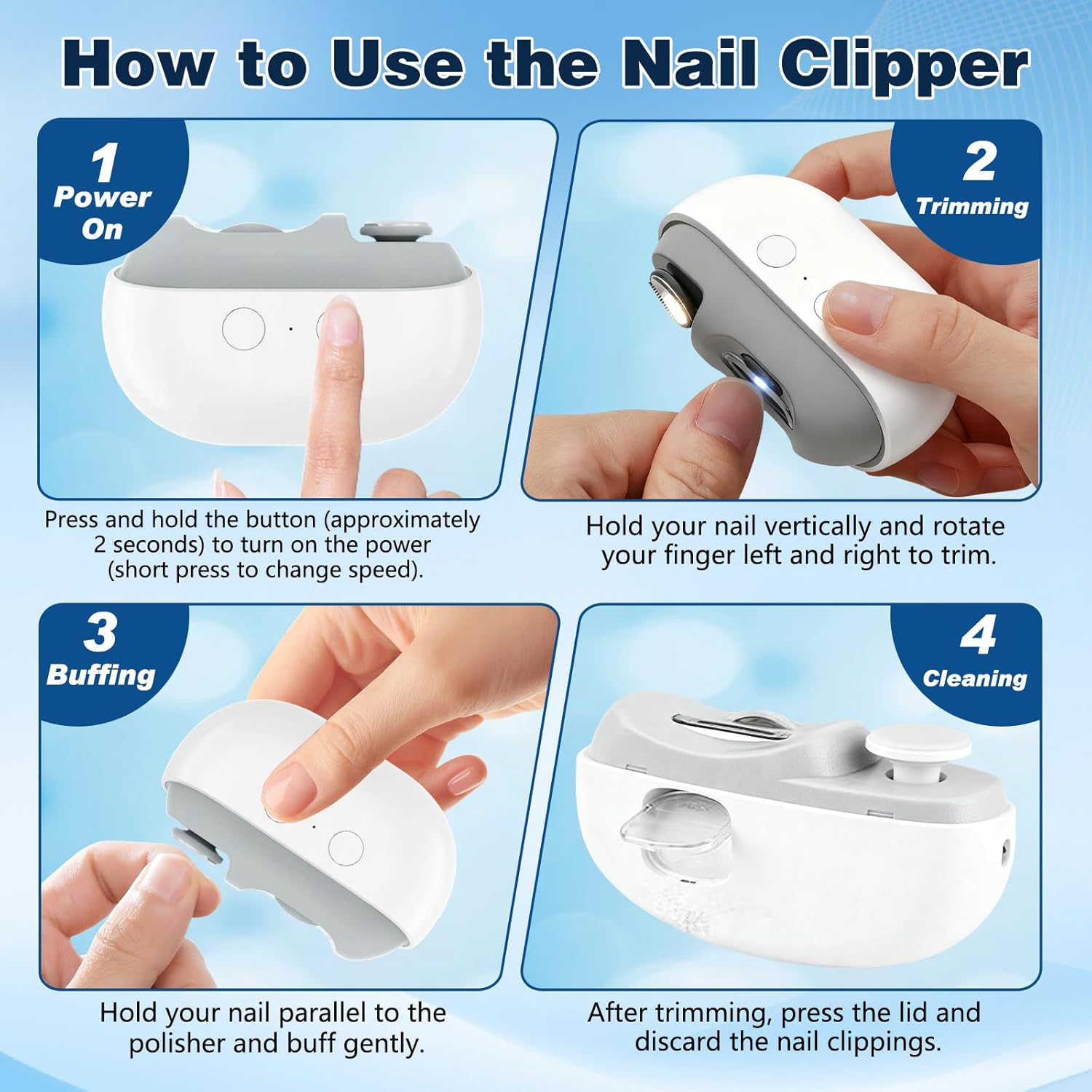 How to Use the Nail Clipper

1
Power On

Press and hold the button (approximately 2 seconds) to turn on the power (short press to change speed).

2
Trimming

Hold your nail vertically and rotate your finger left and right to trim.

3
Buffing

Hold your nail parallel to the polisher and buff gently.

4
Cleaning

After trimming, press the lid and discard the nail clippings.