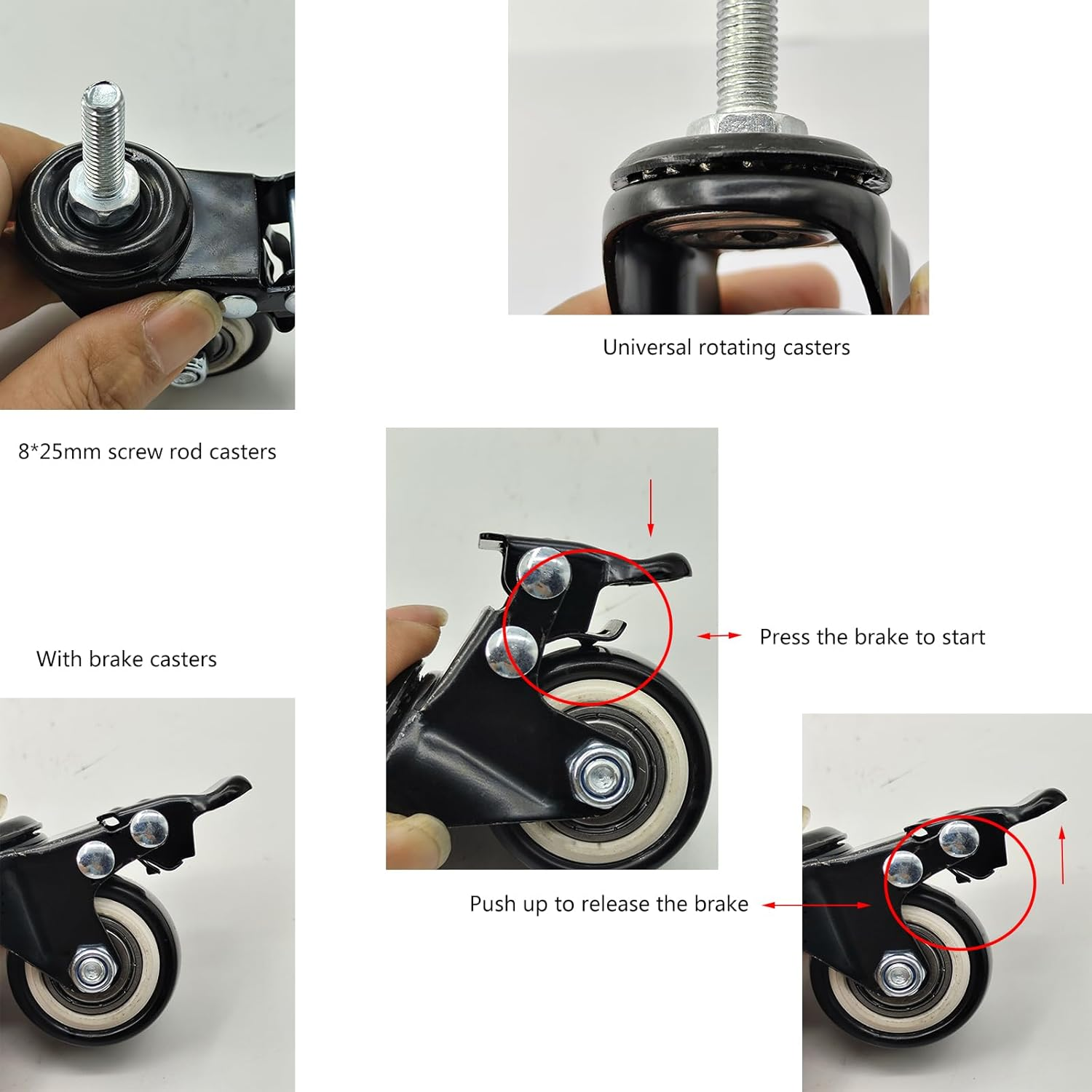 Universal rotating casters

8*25mm screw rod casters

Press the brake to start

With brake casters

Push up to release the brake