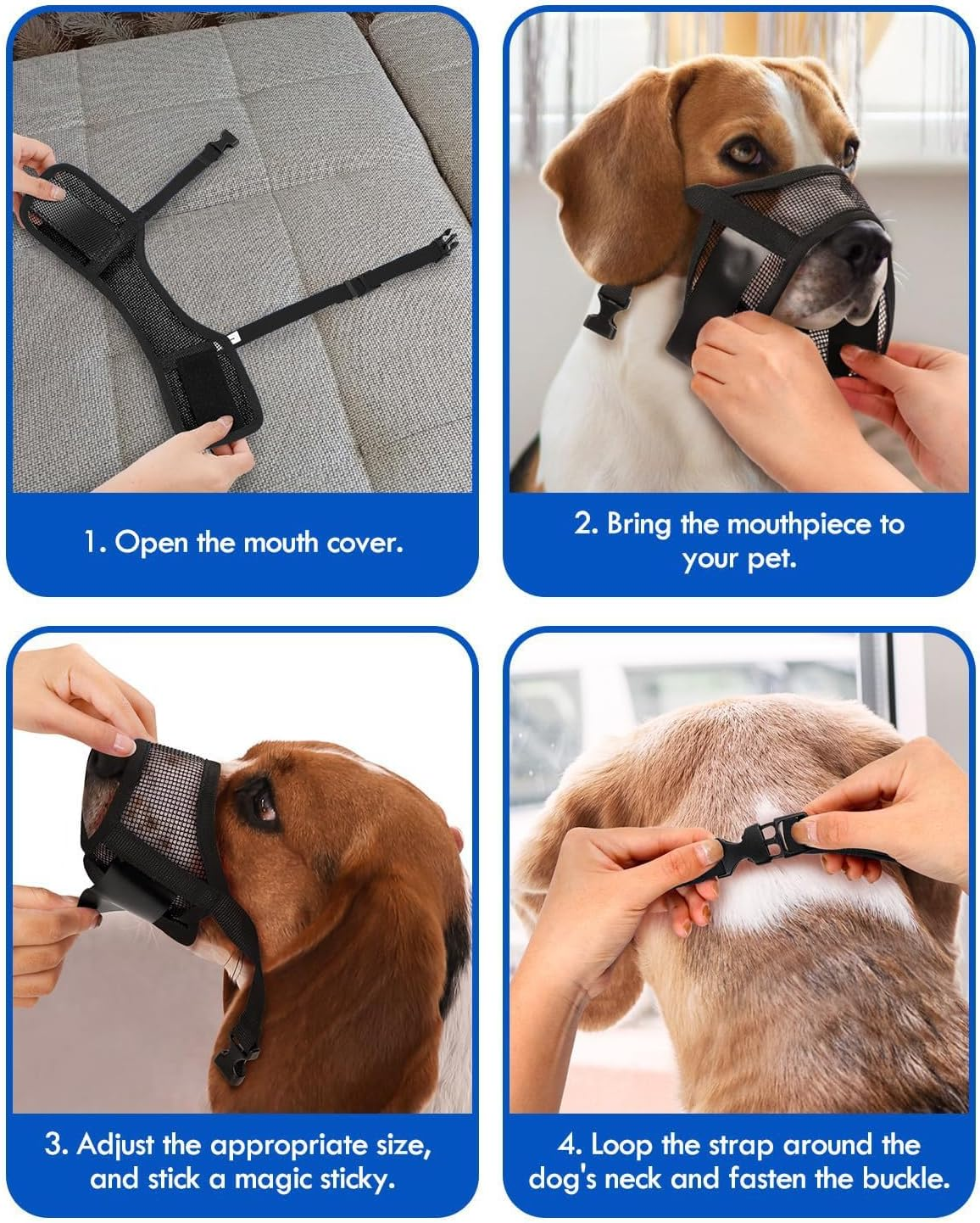 1. Open the mouth cover.

2. Bring the mouthpiece to your pet.

3. Adjust the appropriate size, and stick a magic sticky.

4. Loop the strap around the dog's neck and fasten the buckle.