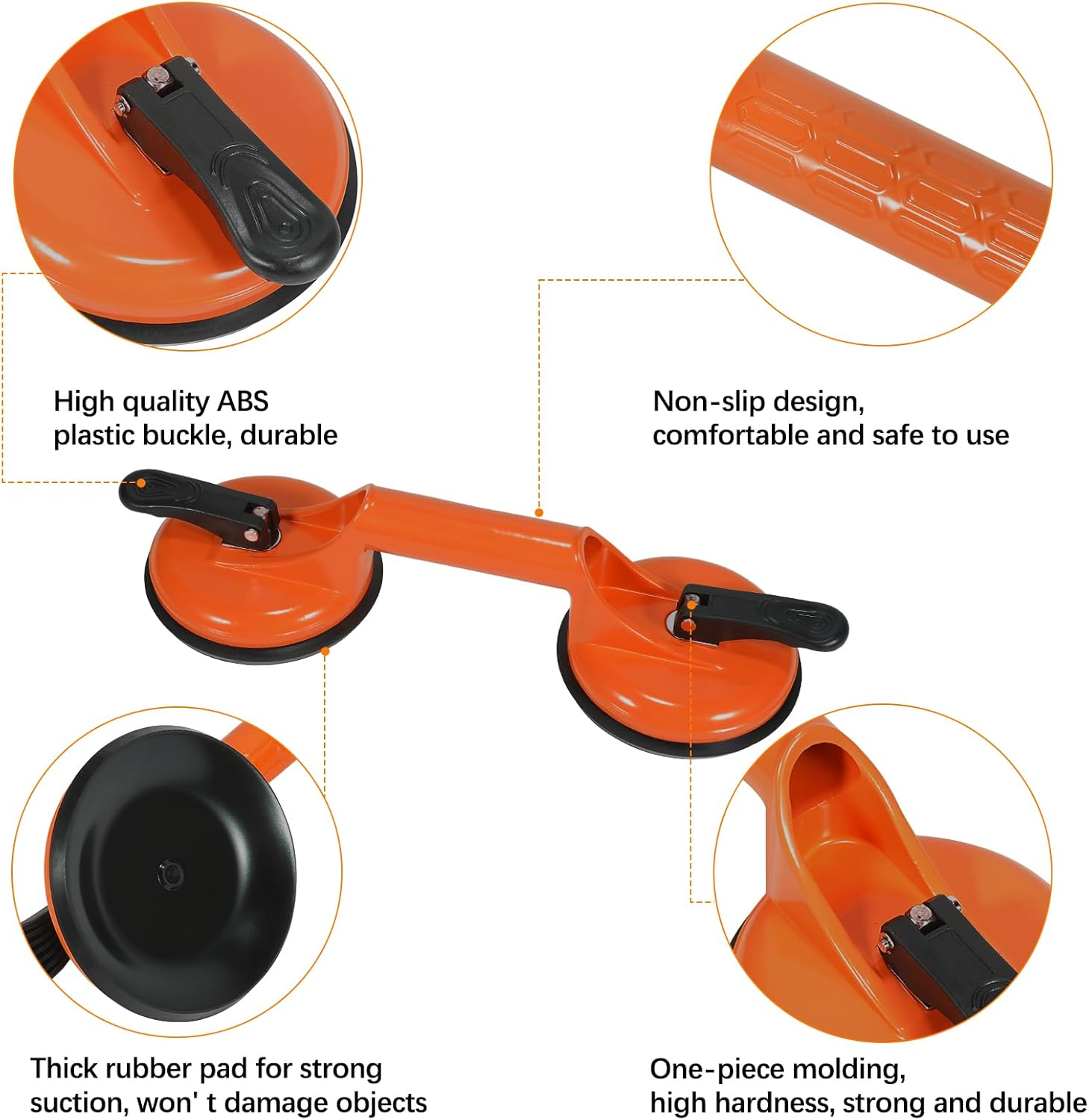 High quality ABS plastic buckle, durable

Non-slip design, comfortable and safe to use

Thick rubber pad for strong suction, won' t damage objects

One-piece molding, high hardness, strong and durable