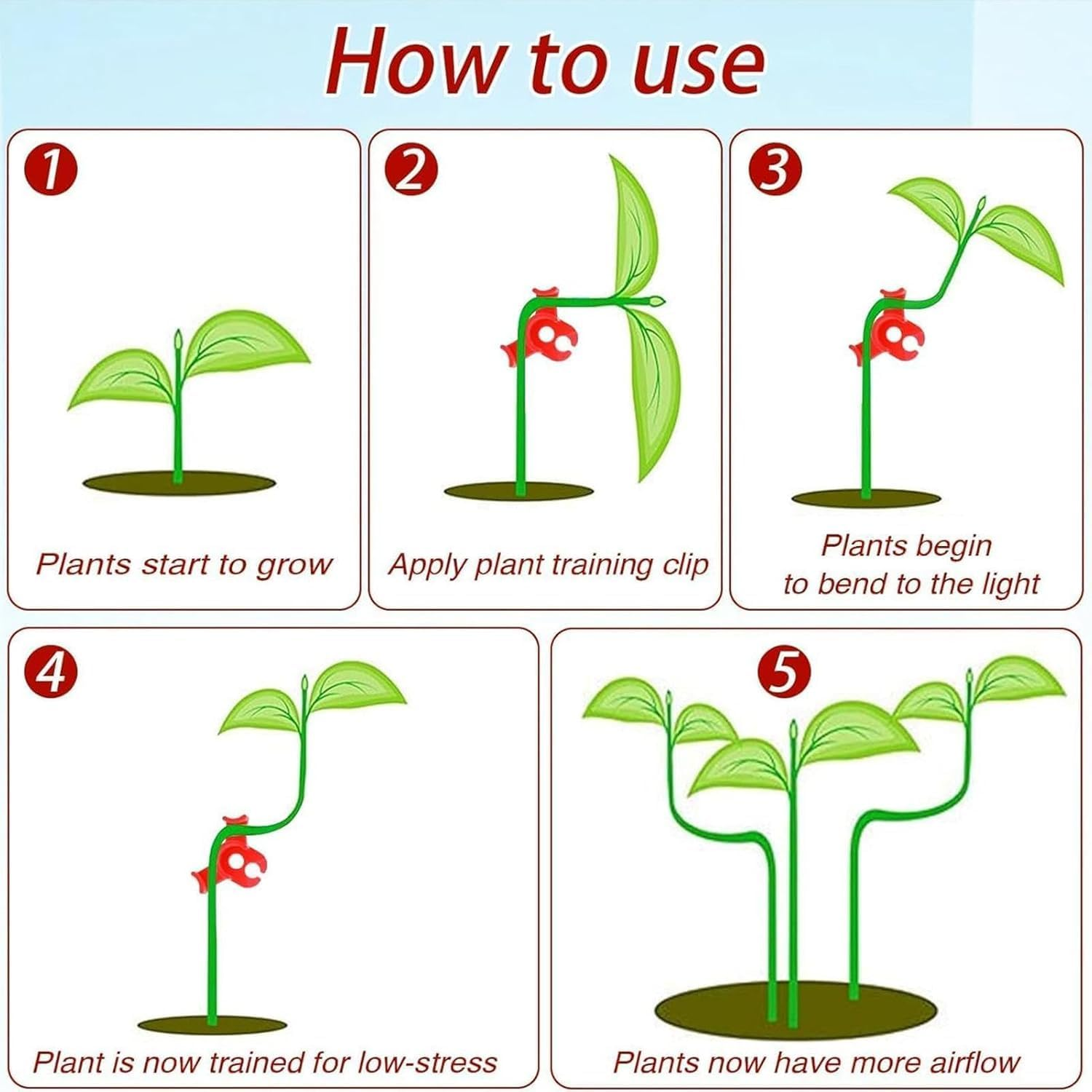 How to use

1

Plants start to grow

2

Apply plant training clip

3

Plants begin to bend to the light

4

Plant is now trained for low-stress

5

Plants now have more airflow