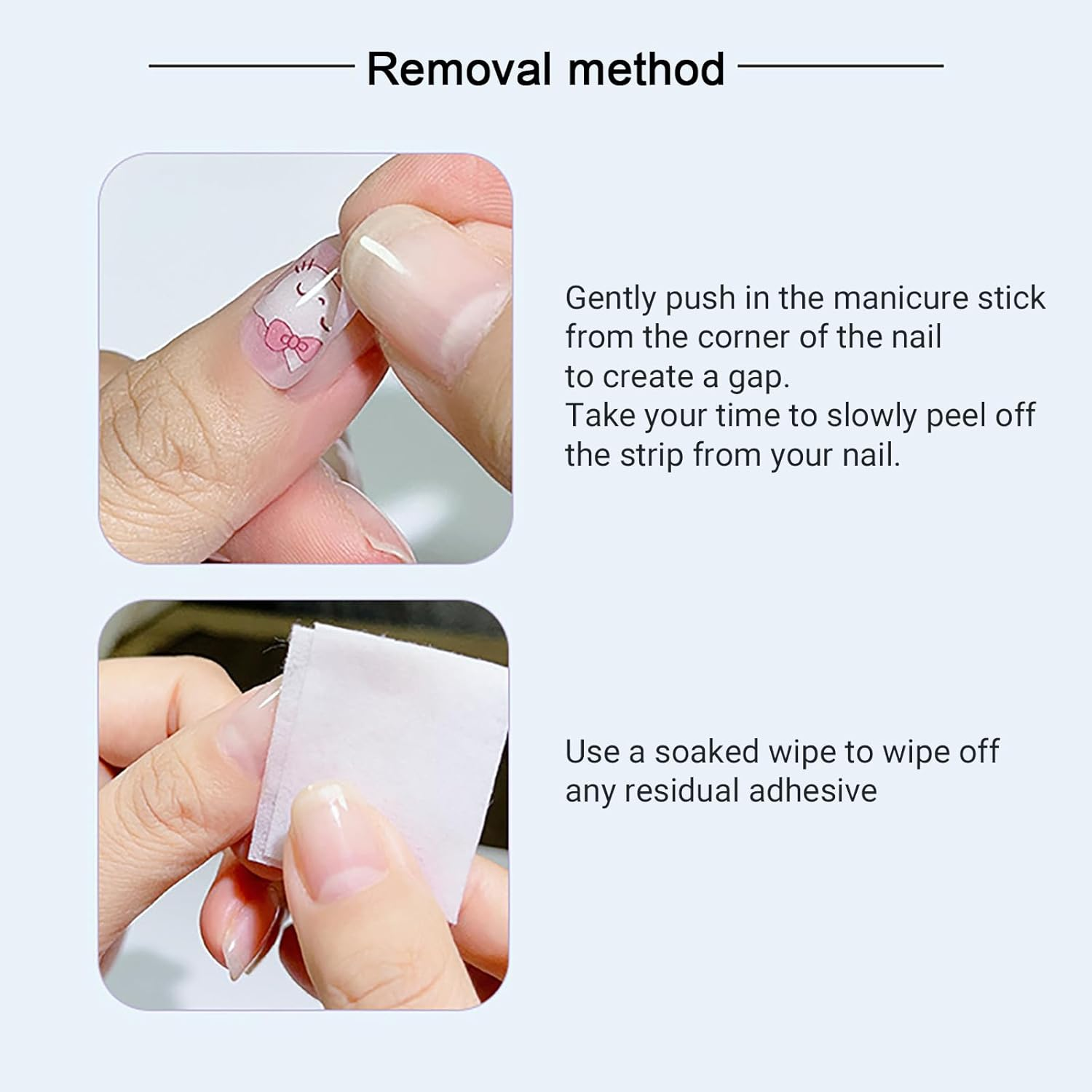 Removal method

Gently push in the manicure stick from the corner of the nail to create a gap.
Take your time to slowly peel off the strip from your nail.

Use a soaked wipe to wipe off any residual adhesive