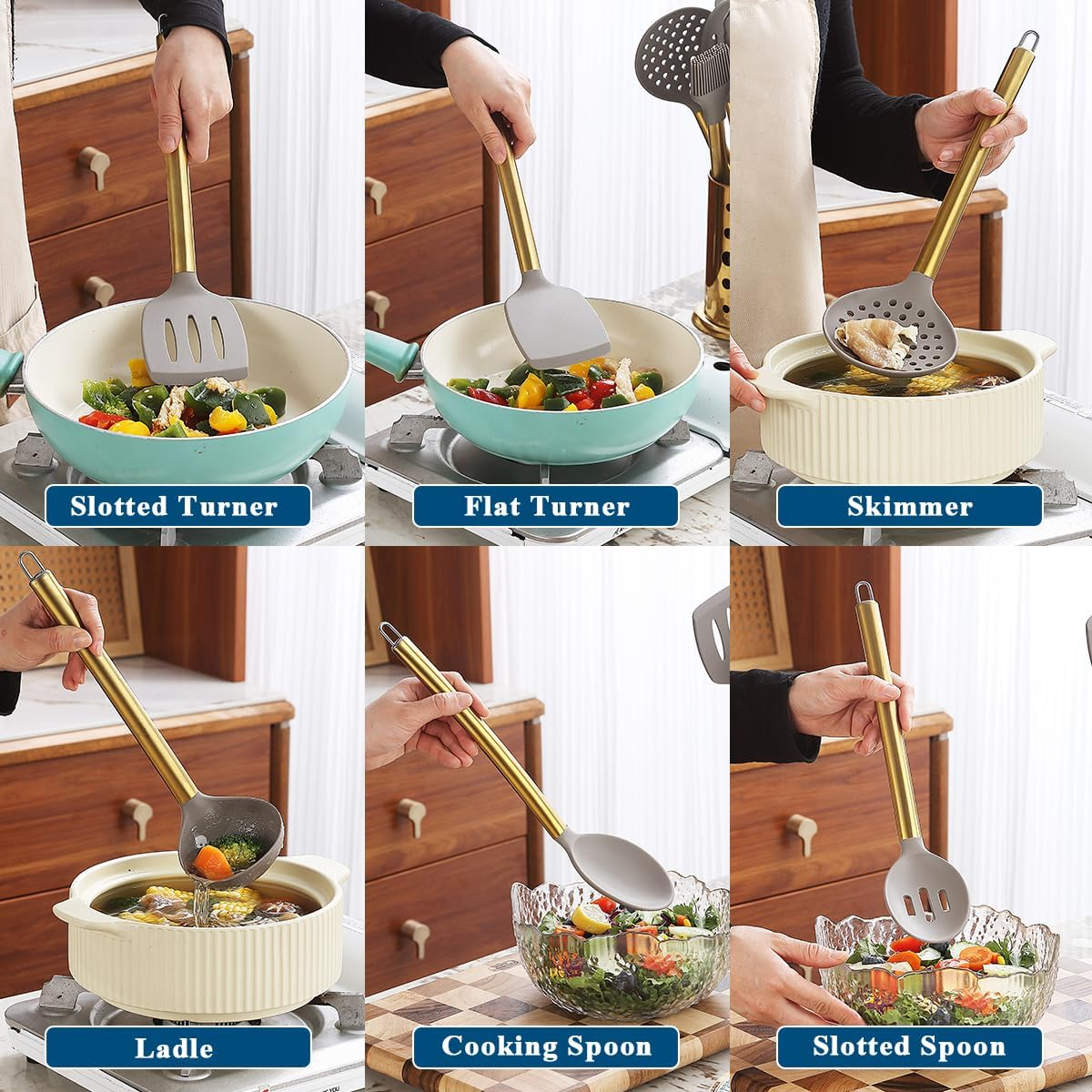 Slotted Turner

Flat Turner

Skimmer

Ladle

Cooking Spoon

Slotted Spoon