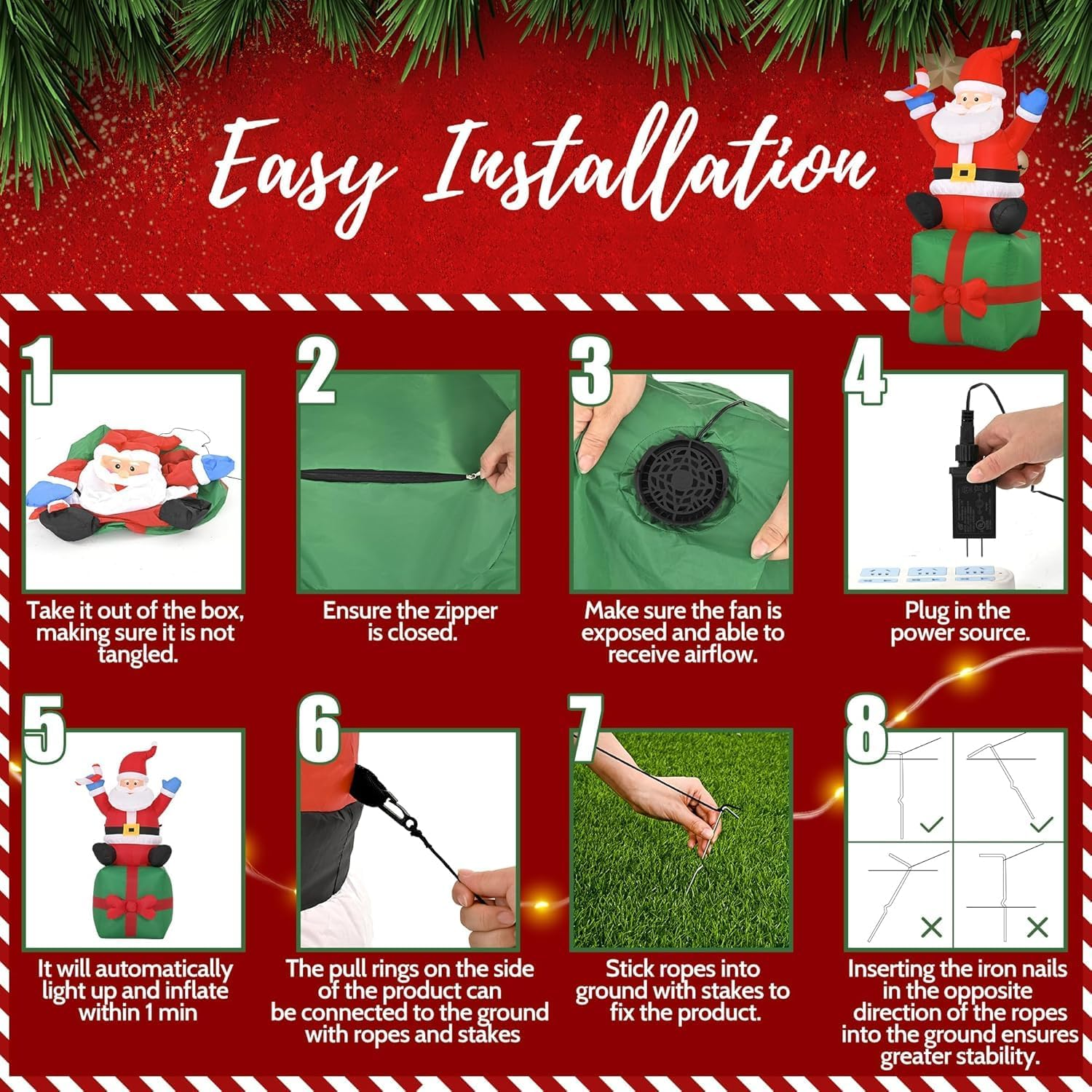 Easy Installation

1

Take it out of the box, making sure it is not tangled.

2

Ensure the zipper is closed.

3

Make sure the fan is exposed and able to receive airflow.

4

Plug in the power source.

5

It will automatically light up and inflate within 1 min

6

The pull rings on the side of the product can be connected to the ground with ropes and stakes

7

Stick ropes into ground with stakes to fix the product.

8

Inserting the iron nails in the opposite direction of the ropes into the ground ensures greater stability.