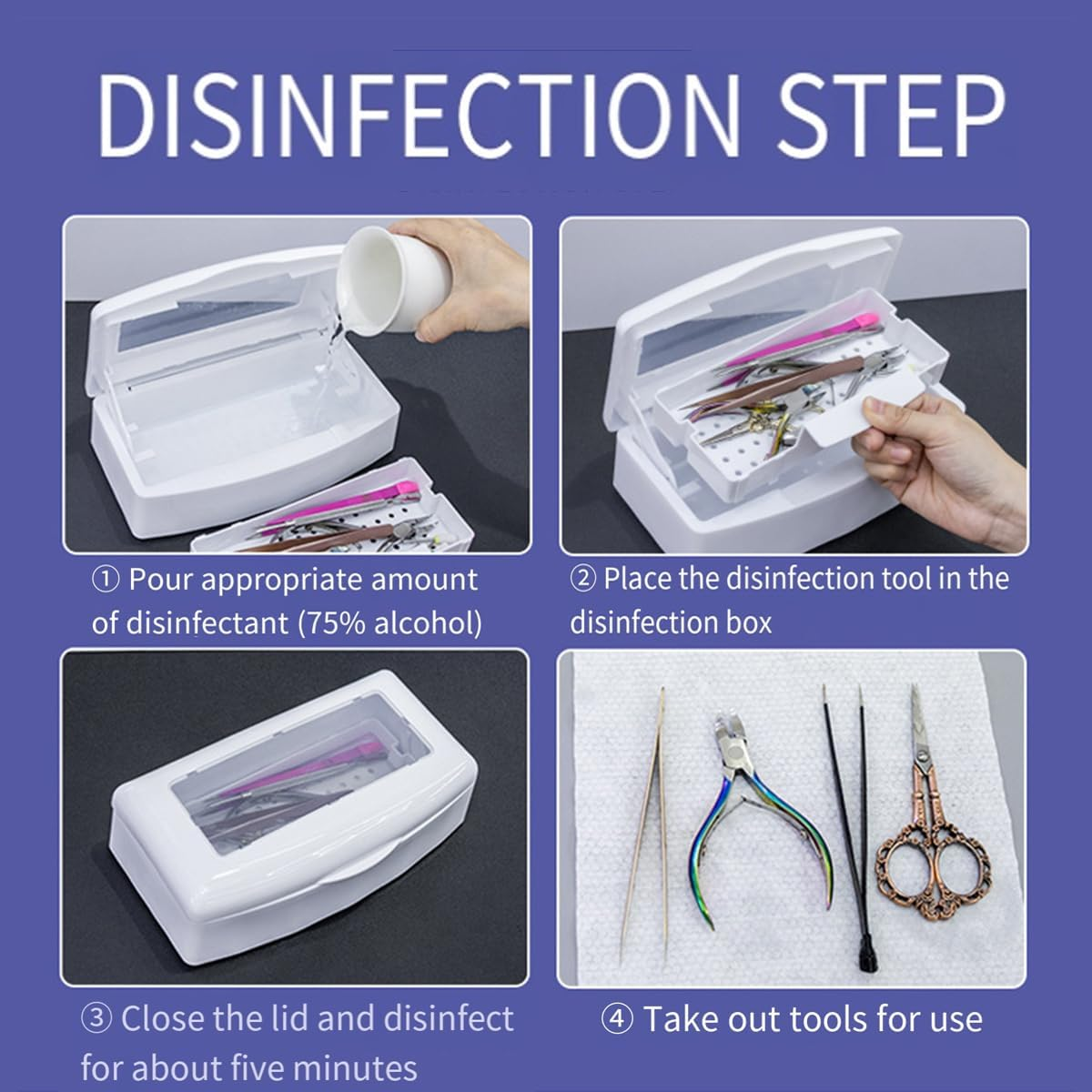 DISINFECTION STEP

① Pour appropriate amount of disinfectant (75% alcohol)

② Place the disinfection tool in the disinfection box

③ Close the lid and disinfect for about five minutes

④ Take out tools for use