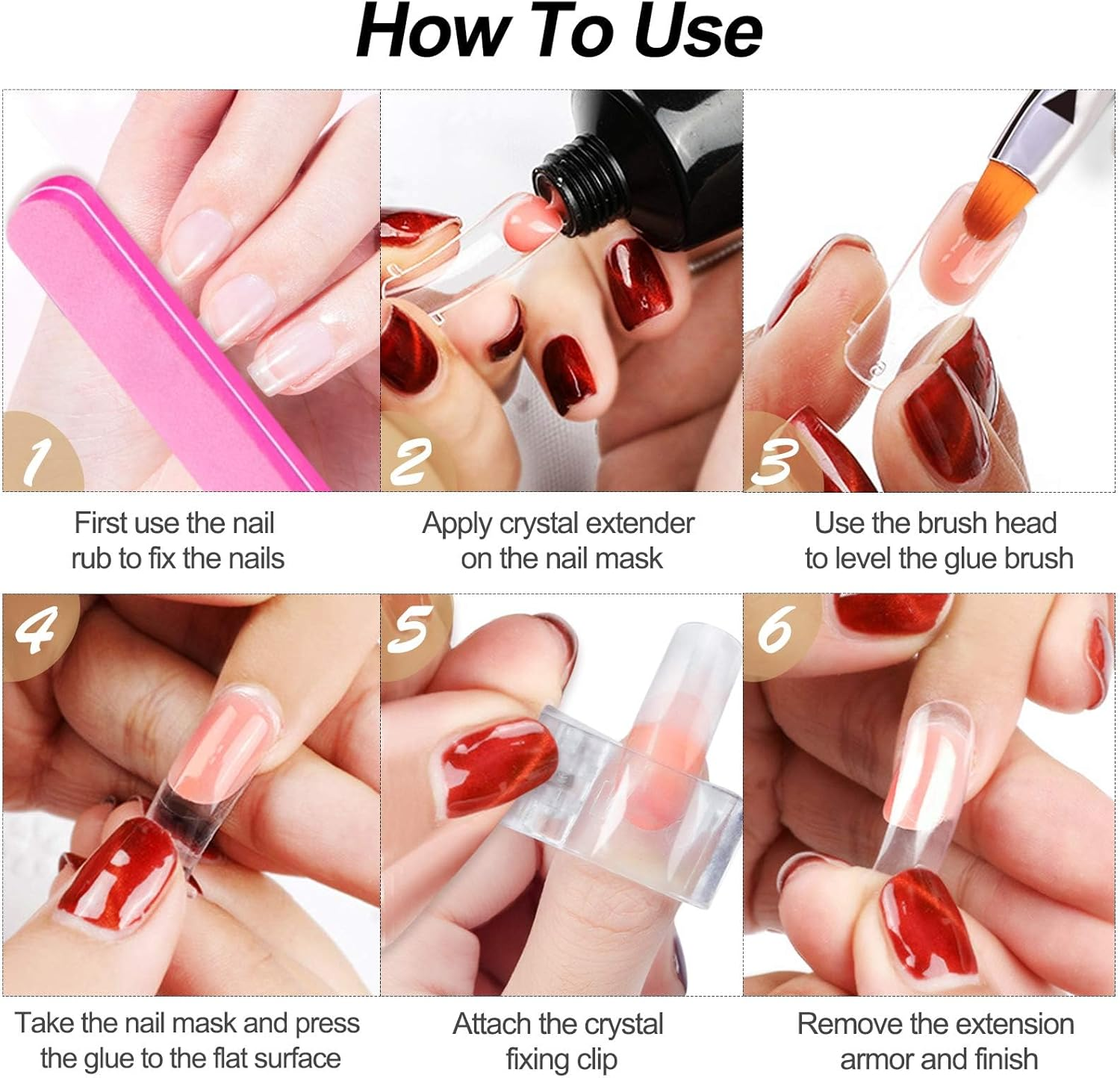 How To Use

1

First use the nail rub to fix the nails

2

Apply crystal extender on the nail mask

3

Use the brush head to level the glue brush

4

Take the nail mask and press the glue to the flat surface

5

Attach the crystal fixing clip

6

Remove the extension armor and finish